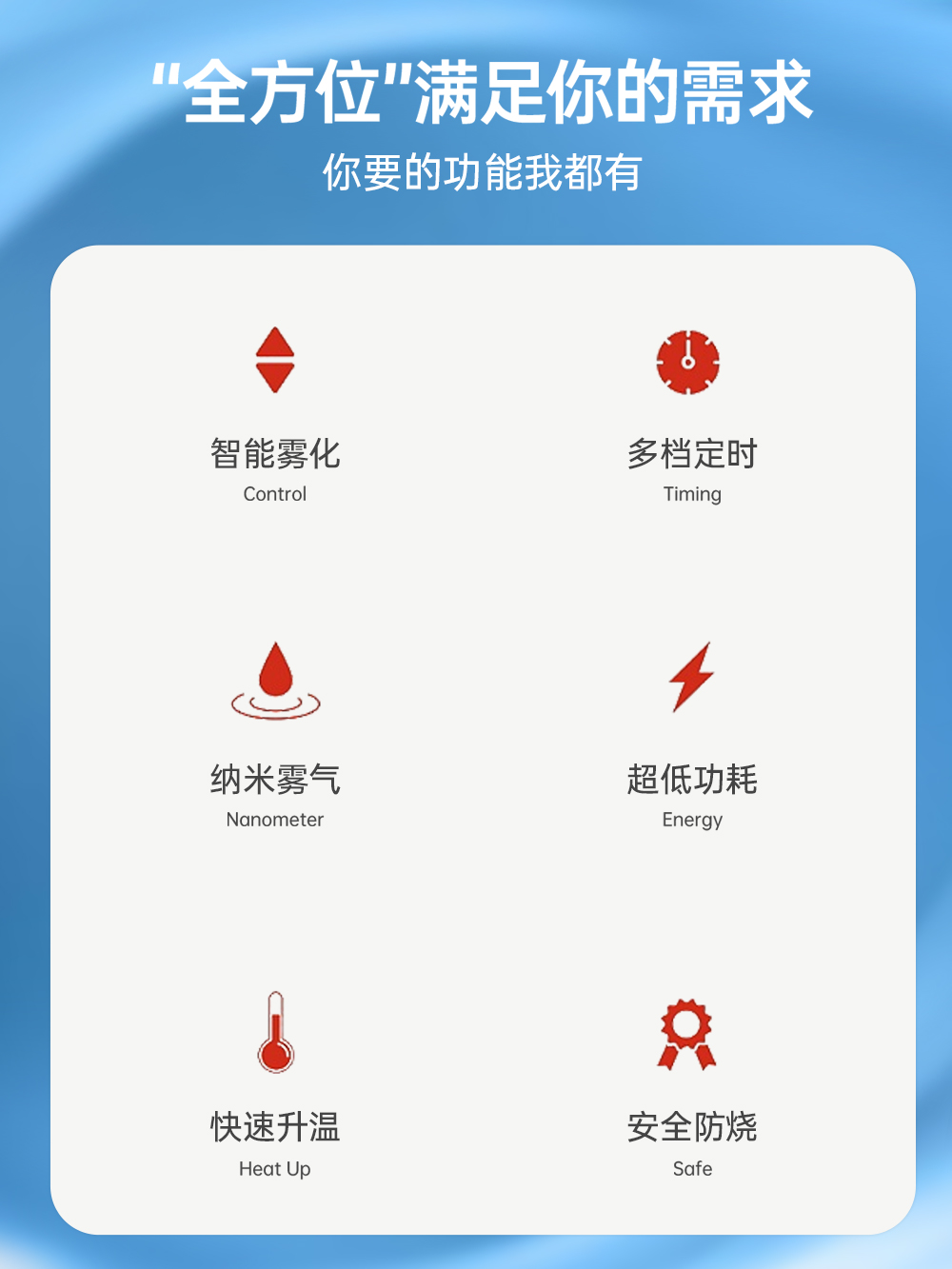 “全方位”满足你的需求

你要的功能我都有

智能雾化
Control

多档定时
Timing

纳米雾气
Nanometer

超低功耗
Energy

快速升温
Heat Up

安全防烧
Safe