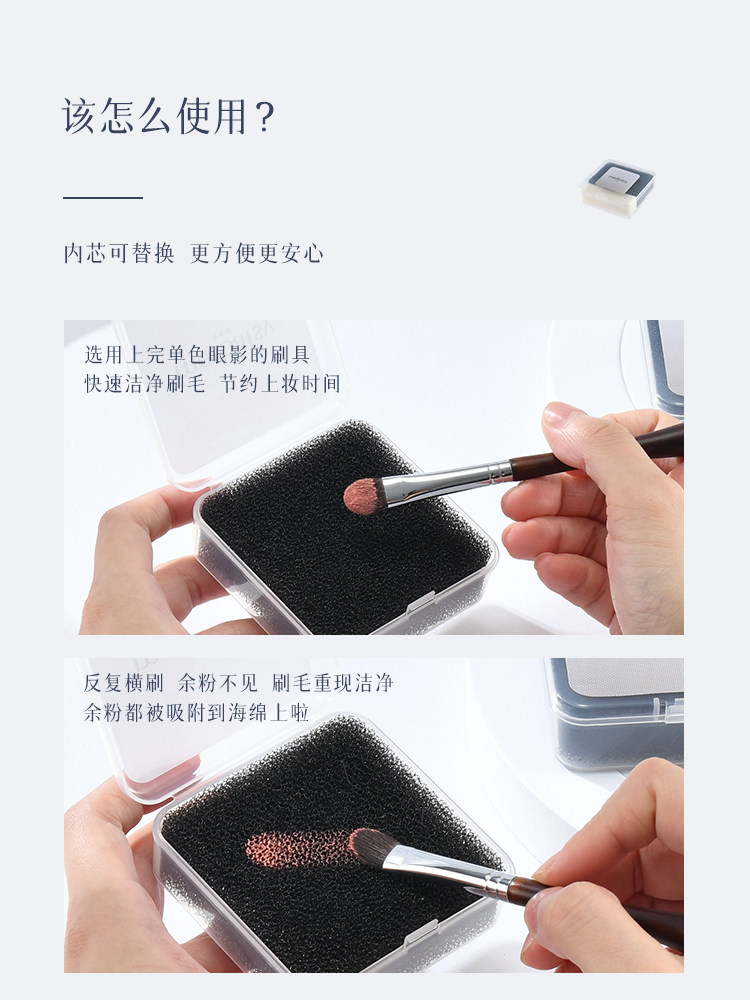 该怎么使用？

内芯可替换 更方便更安心

选用上完单色眼影的刷具
快速洁净刷毛 节约上妆时间

反复横刷 余粉不见 刷毛重现洁净
余粉都被吸附到海绵上啦