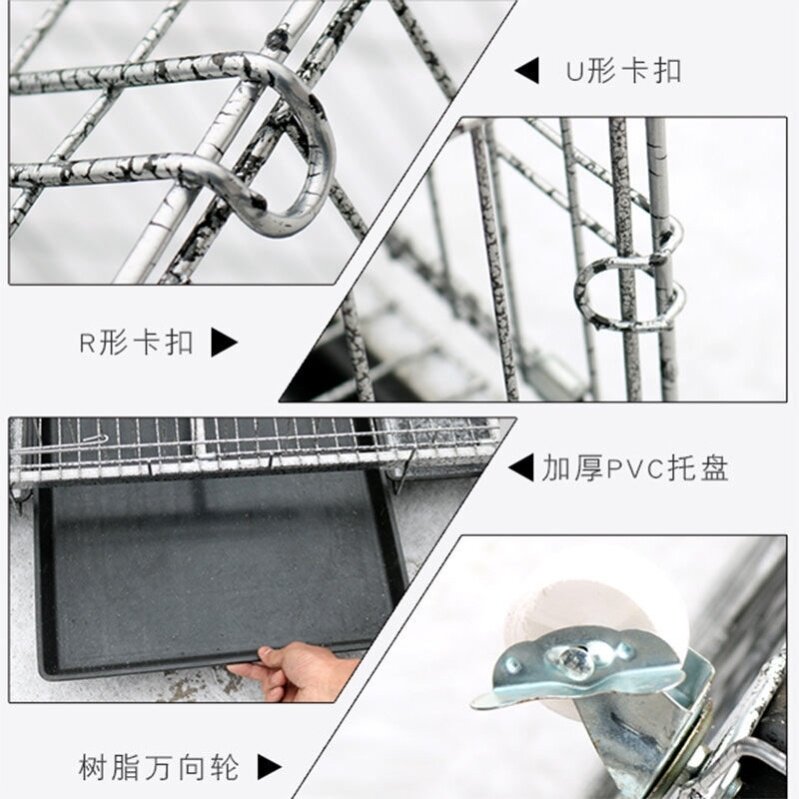 ◀ U形卡扣

R形卡扣 ▶

◀ 加厚PVC托盘

树脂万向轮 ▶