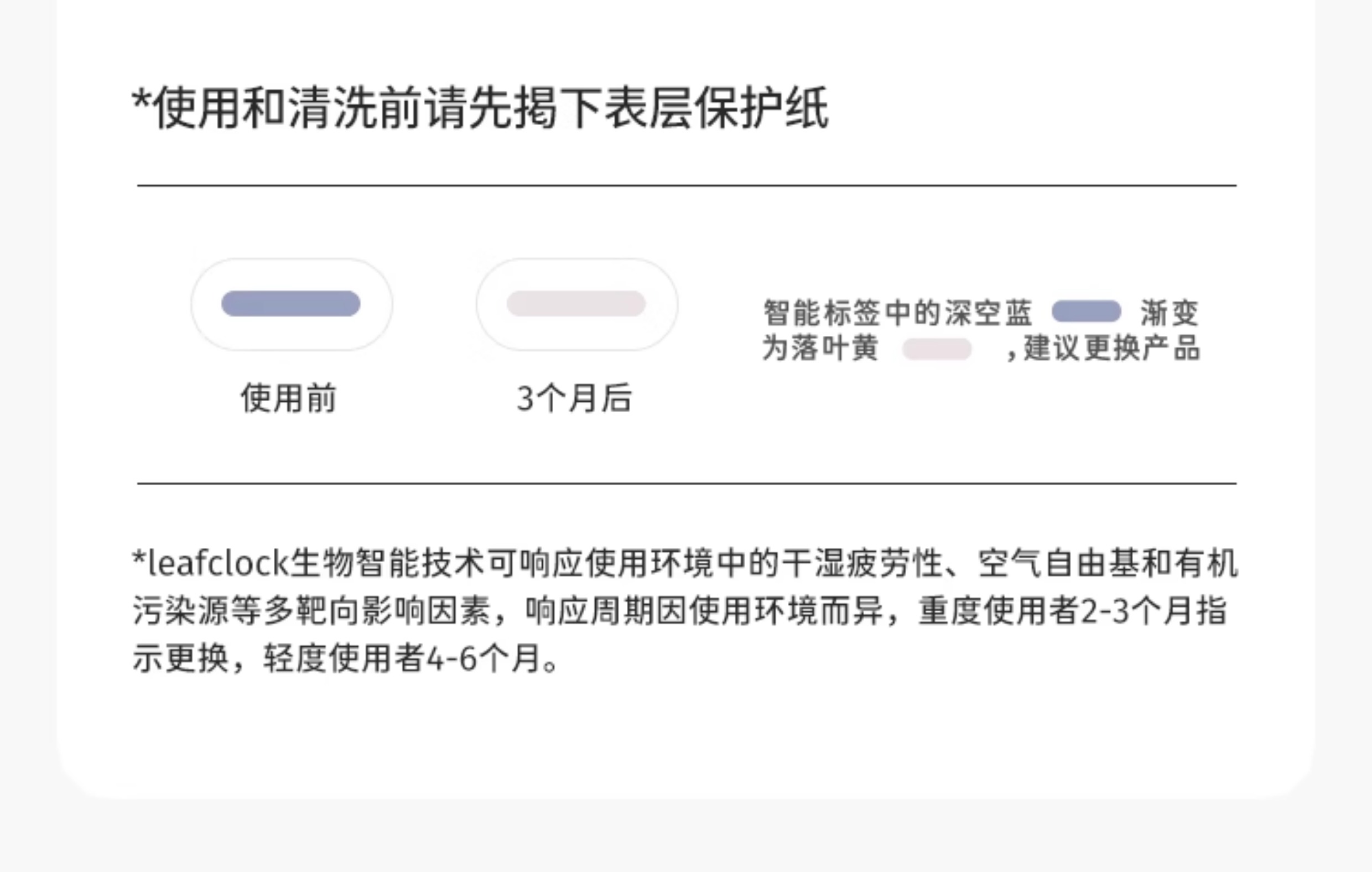 *使用和清洗前请先揭下表层保护纸

使用前

3个月后

智能标签中的深空蓝 渐变为落叶黄 ，建议更换产品

*leafclock生物智能技术可响应使用环境中的干湿疲劳性、空气自由基和有机污染源等多靶向影响因素，响应周期因使用环境而异，重度使用者2-3个月指示更换，轻度使用者4-6个月。