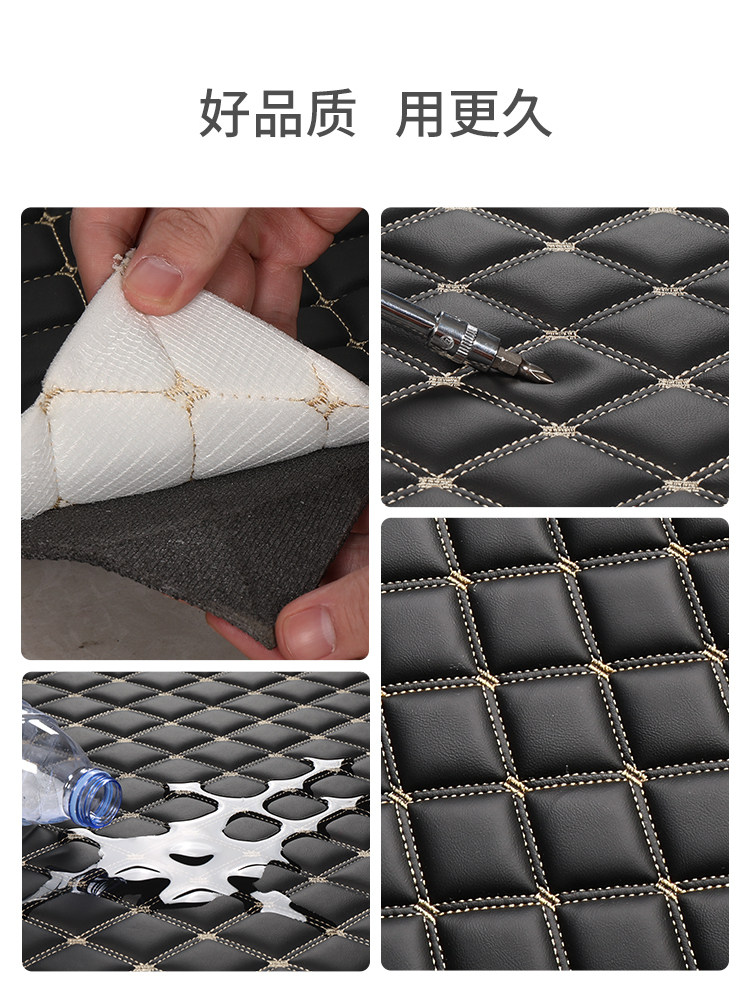 好品质 用更久