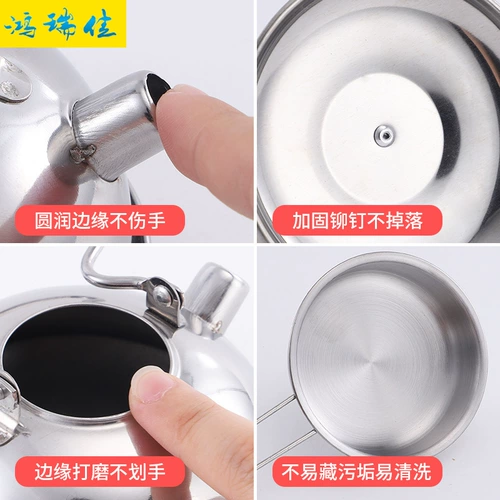 鸿瑞佳

圆润边缘不伤手

加固铆钉不掉落

边缘打磨不划手

不易藏污垢易清洗