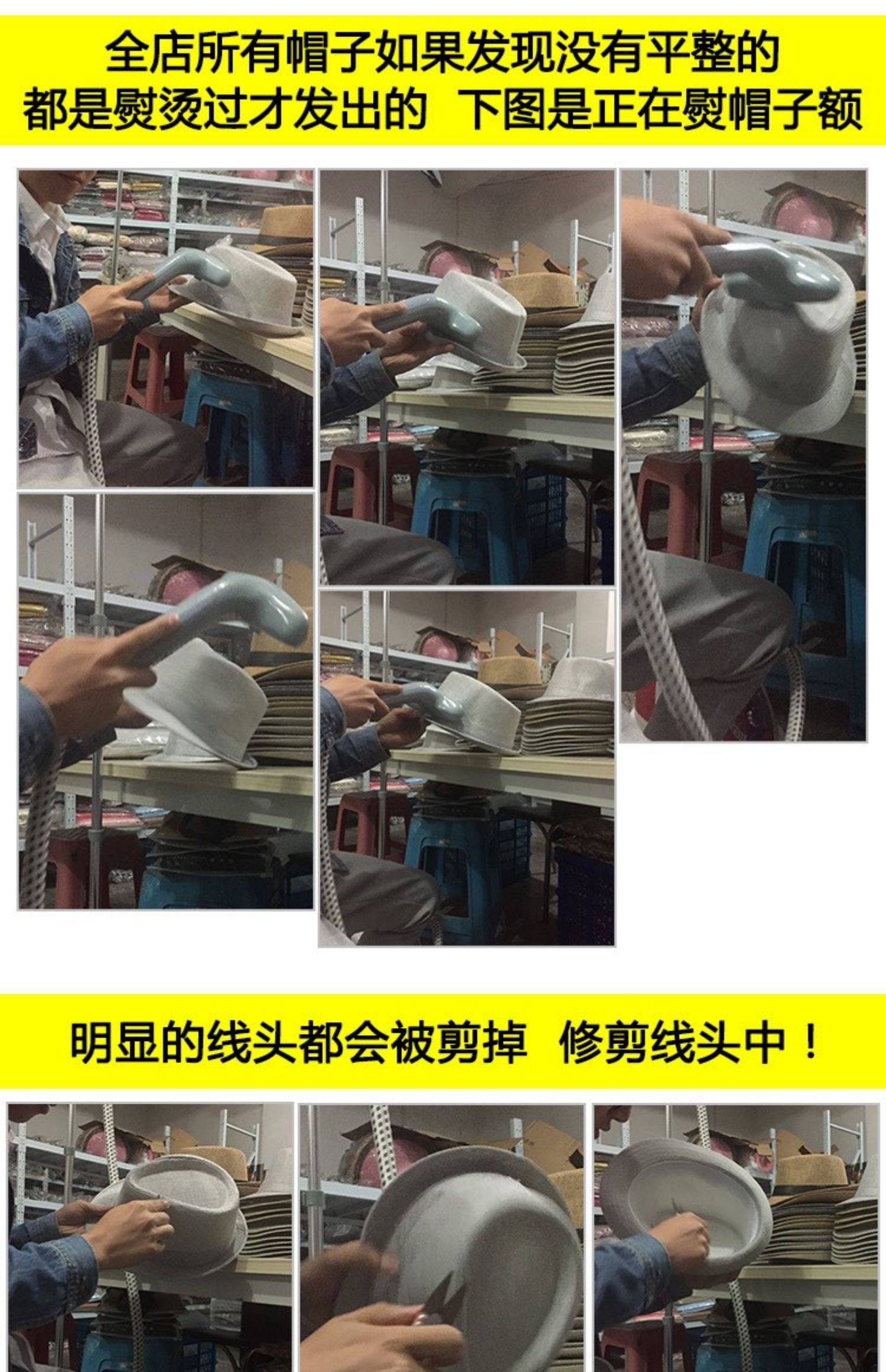 全店所有帽子如果发现没有平整的
都是熨烫过才发出的 下图是正在熨帽子额

明显的线头都会被剪掉 修剪线头中！