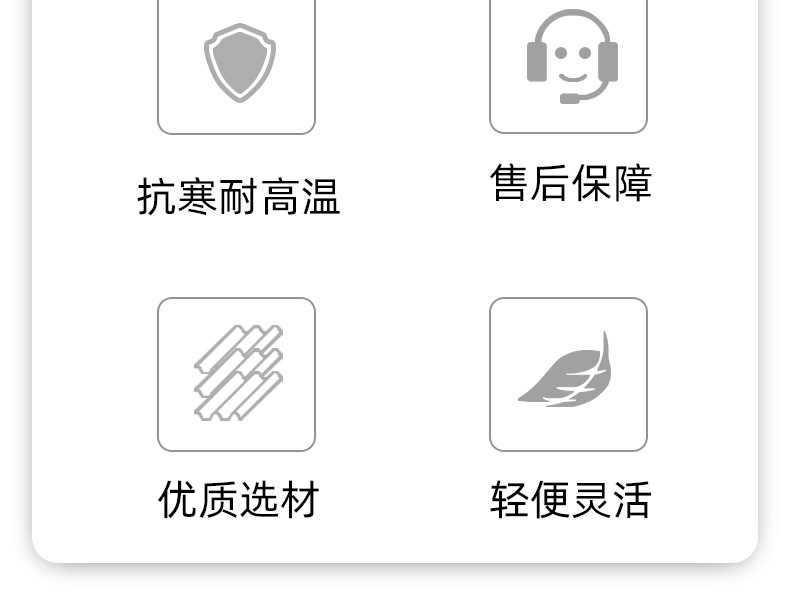 抗寒耐高温

售后保障

优质选材

轻便灵活