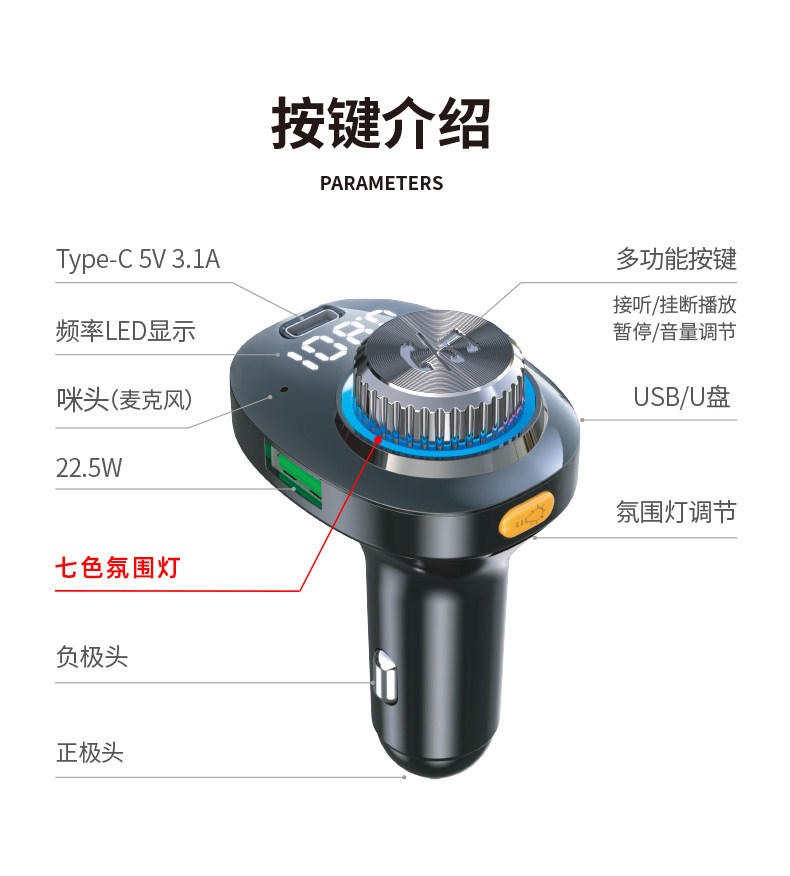 按键介绍

PARAMETERS

Type-C 5V 3.1A

频率LED显示

咪头(麦克风)

22.5W

七色氛围灯

负极头

正极头

多功能按键

接听/挂断播放
暂停/音量调节

USB/U盘

氛围灯调节

108.0