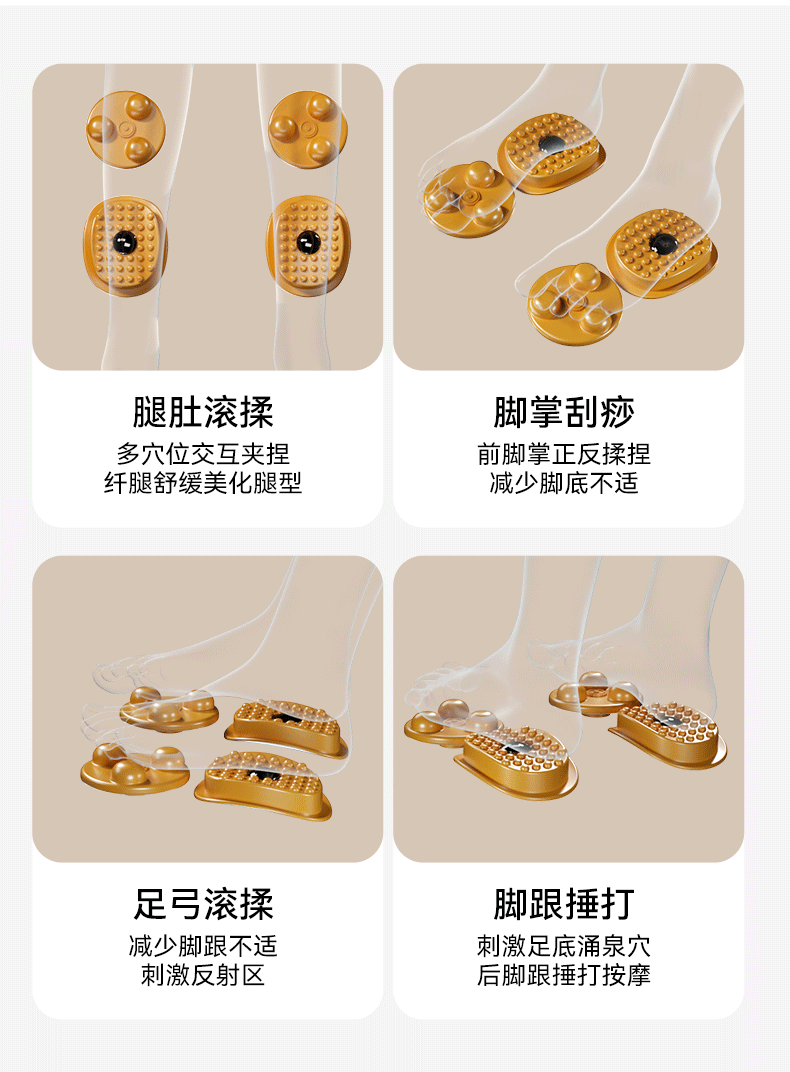 腿肚滚揉
多穴位交互夹捏
纤腿舒缓美化腿型

脚掌刮痧
前脚掌正反揉捏
减少脚底不适

足弓滚揉
减少脚跟不适
刺激反射区

脚跟捶打
刺激足底涌泉穴
后脚跟捶打按摩