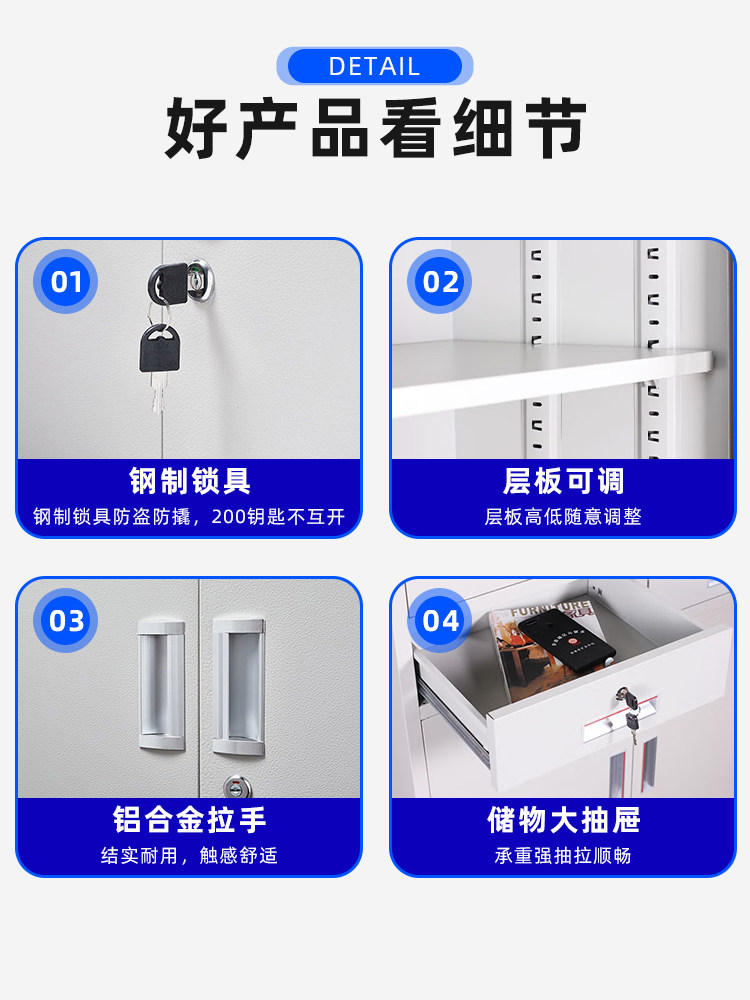 DETAIL

好产品看细节

01

钢制锁具

钢制锁具防盗防撬，200钥匙不互开

02

层板可调

层板高低随意调整

03

铝合金拉手

结实耐用，触感舒适

04

FURNITURE

储物大抽屉

承重强抽拉顺畅