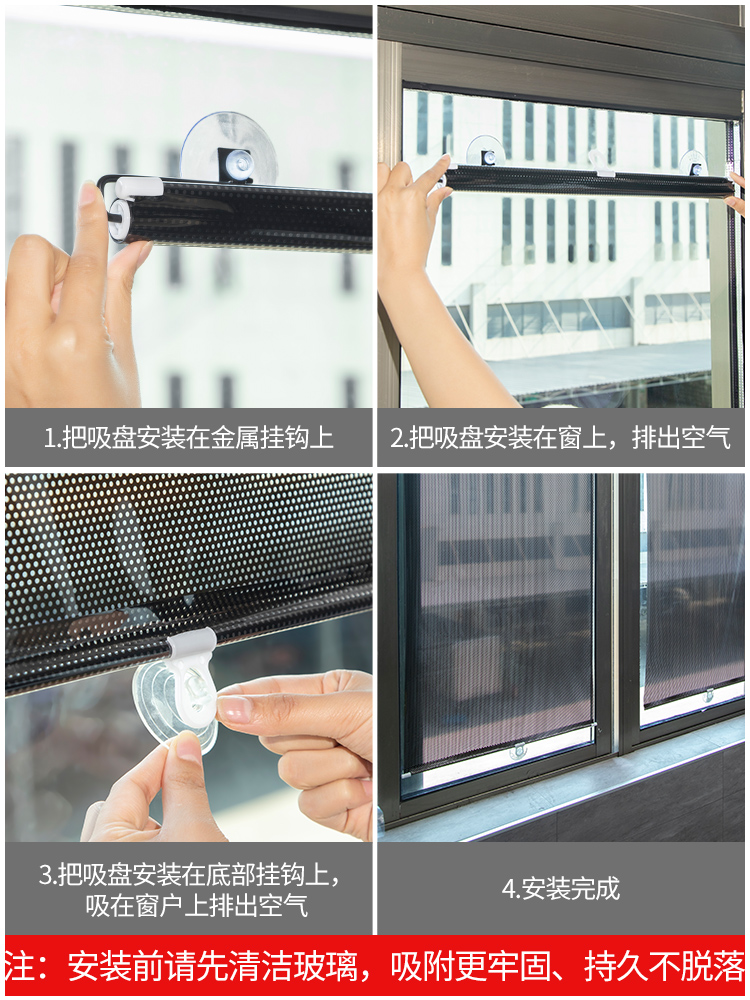 1.把吸盘安装在金属挂钩上

2.把吸盘安装在窗上，排出空气

3.把吸盘安装在底部挂钩上，吸在窗户上排出空气

4.安装完成

注：安装前请先清洁玻璃，吸附更牢固、持久不脱落