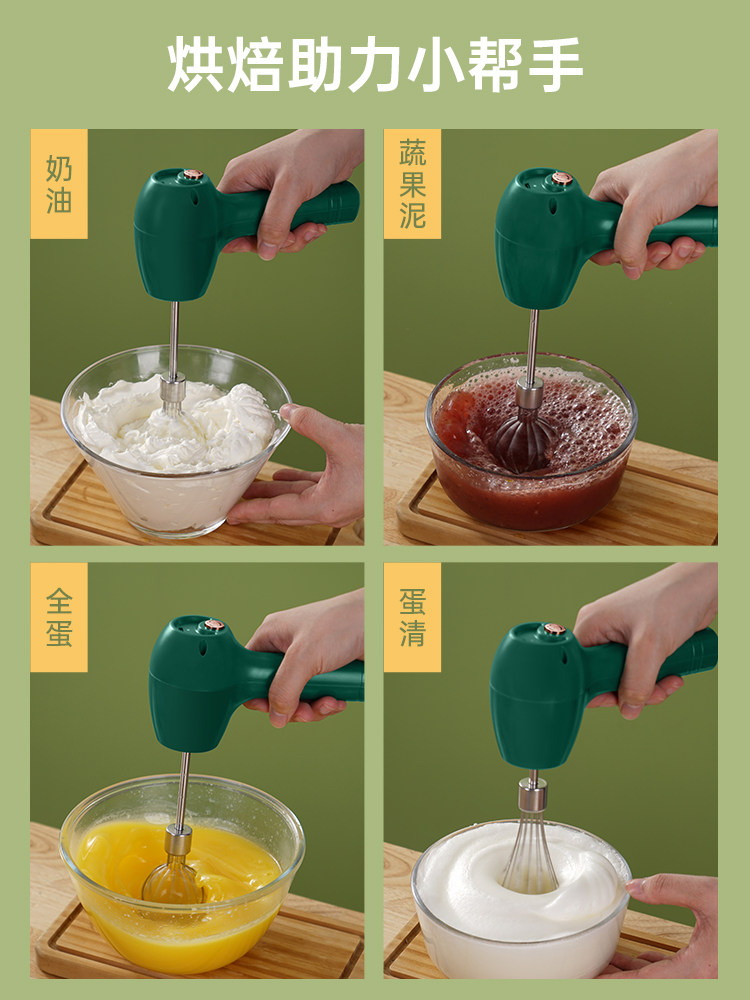 烘焙助力小帮手

奶油

蔬果泥

全蛋

蛋清