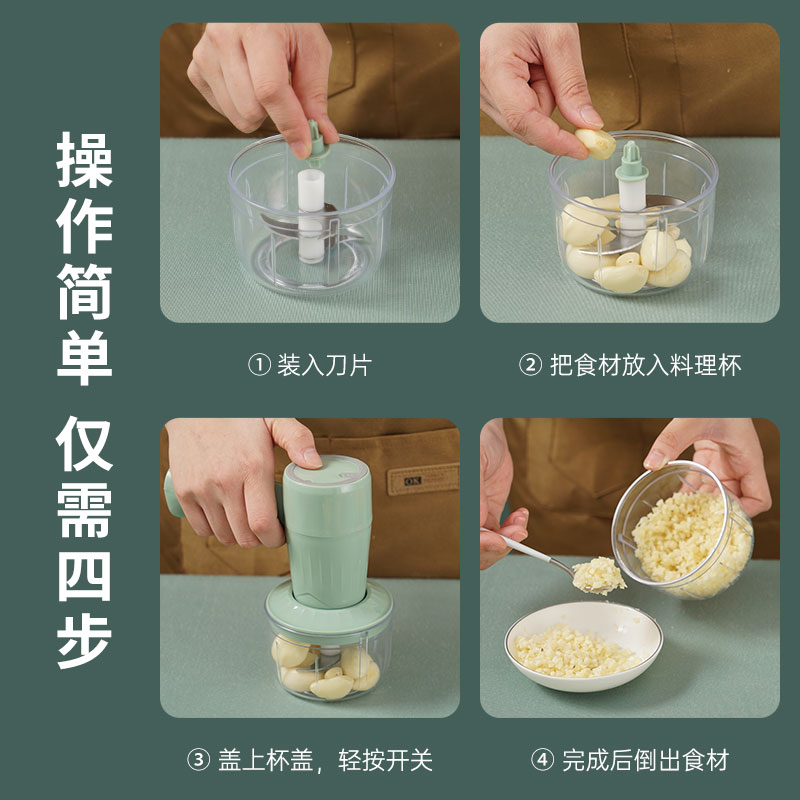 操作简单 仅需四步

① 装入刀片

② 把食材放入料理杯

OK

③ 盖上杯盖，轻按开关

④ 完成后倒出食材