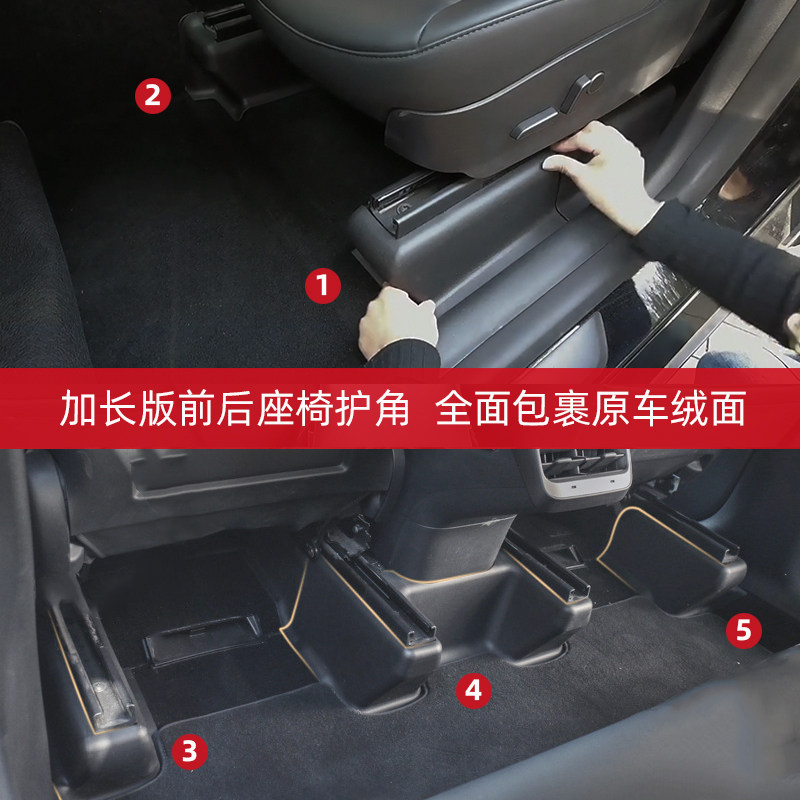 2

1

加长版前后座椅护角 全面包裹原车绒面

5

4

3