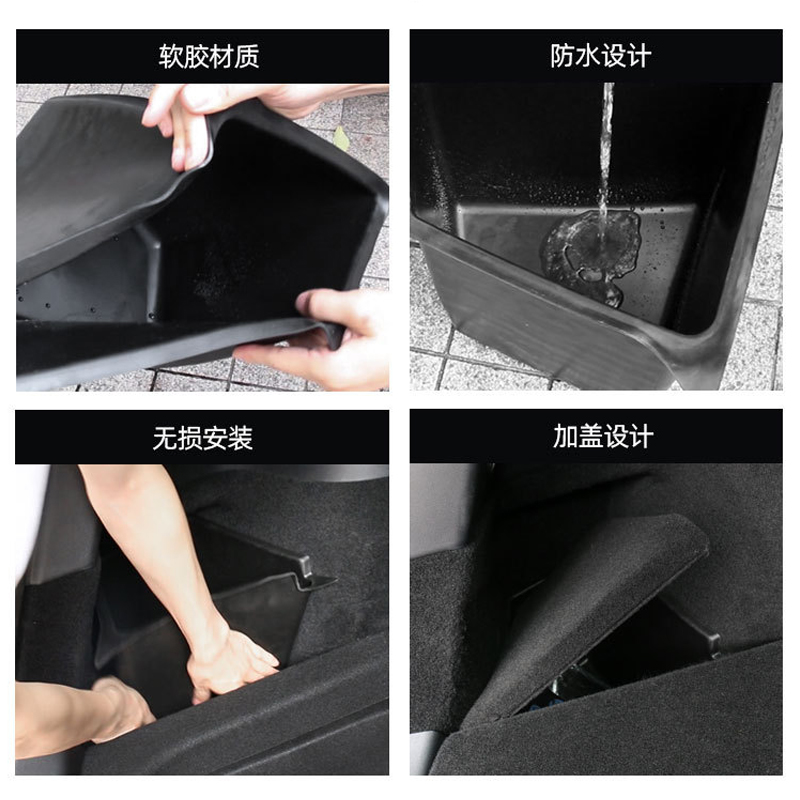 软胶材质

防水设计

无损安装

加盖设计