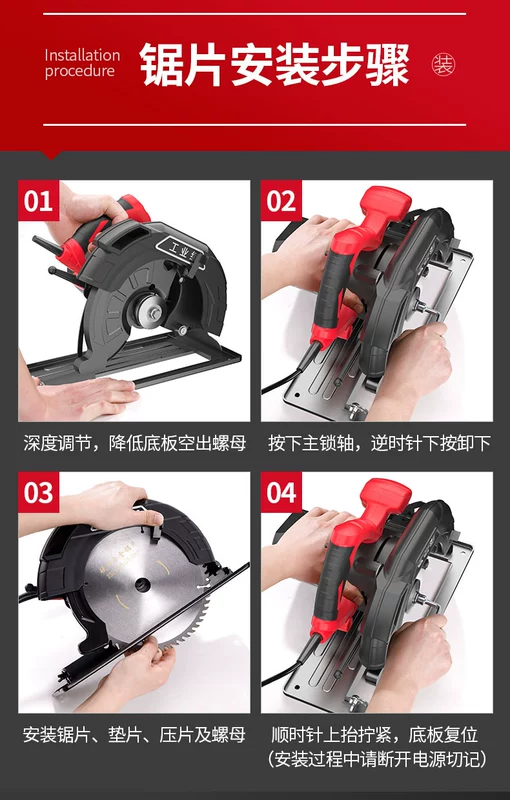 Installation procedure

锯片安装步骤

装

01

工业

深度调节，降低底板空出螺母

02

按下主锁轴，逆时针下按卸下

03

安装锯片、垫片、压片及螺母

04

顺时针上抬拧紧，底板复位
（安装过程中请断开电源切记）