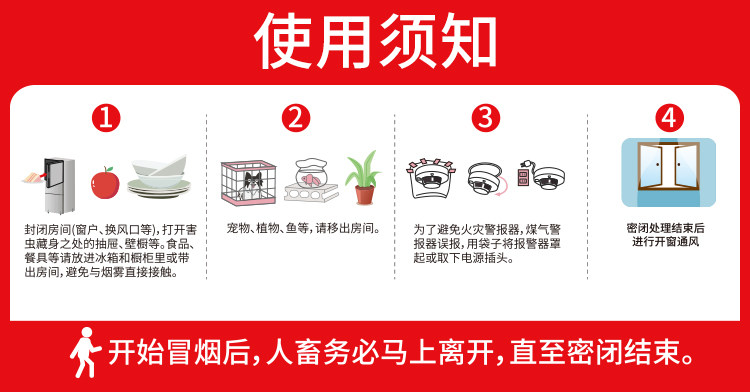 使用须知

1
封闭房间(窗户、换风口等),打开害虫藏身之处的抽屉、壁橱等。食品、餐具等请放进冰箱和橱柜里或带出房间,避免与烟雾直接接触。

2
宠物、植物、鱼等,请移出房间。

3
为了避免火灾警报器,煤气警报器误报,用袋子将报警器罩起或取下电源插头。

4
密闭处理结束后进行开窗通风

开始冒烟后,人畜务必马上离开,直至密闭结束。