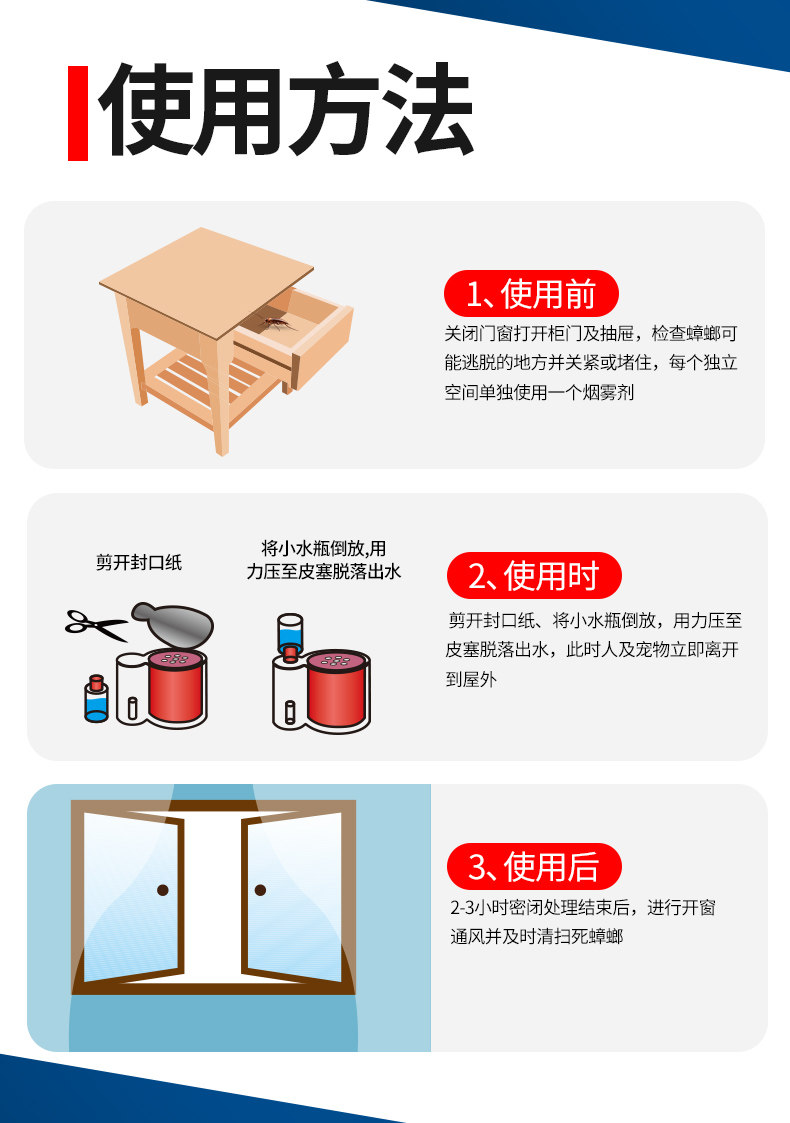 使用方法

1、使用前

关闭门窗打开柜门及抽屉，检查蟑螂可能逃脱的地方并关紧或堵住，每个独立空间单独使用一个烟雾剂

剪开封口纸

将小水瓶倒放,用力压至皮塞脱落出水

2、使用时

剪开封口纸、将小水瓶倒放，用力压至皮塞脱落出水，此时人及宠物立即离开到屋外

3、使用后

2-3小时密闭处理结束后，进行开窗通风并及时清扫死蟑螂