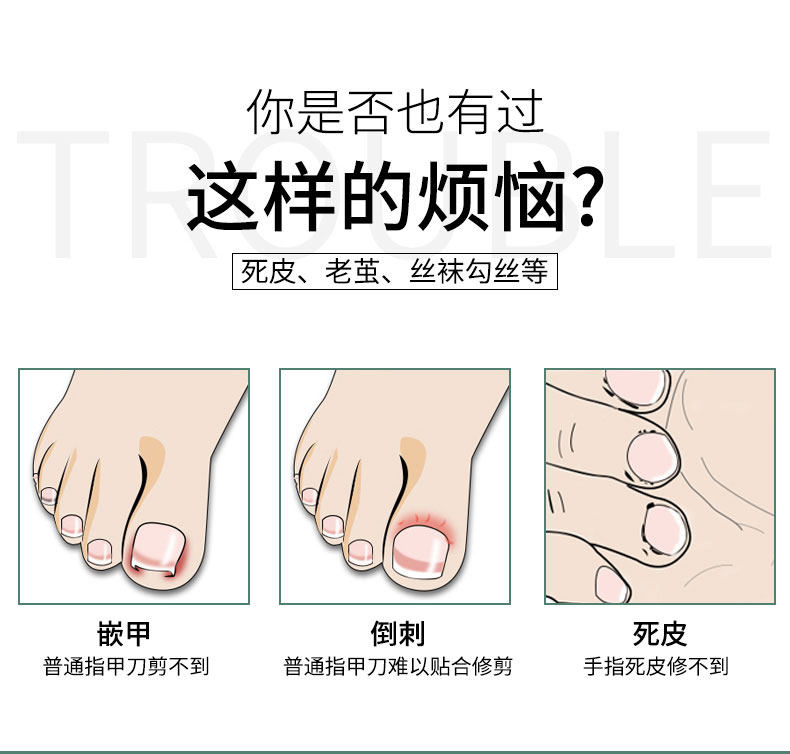 TROUBLE

你是否也有过

这样的烦恼?

死皮、老茧、丝袜勾丝等

嵌甲
普通指甲刀剪不到

倒刺
普通指甲刀难以贴合修剪

死皮
手指死皮修不到