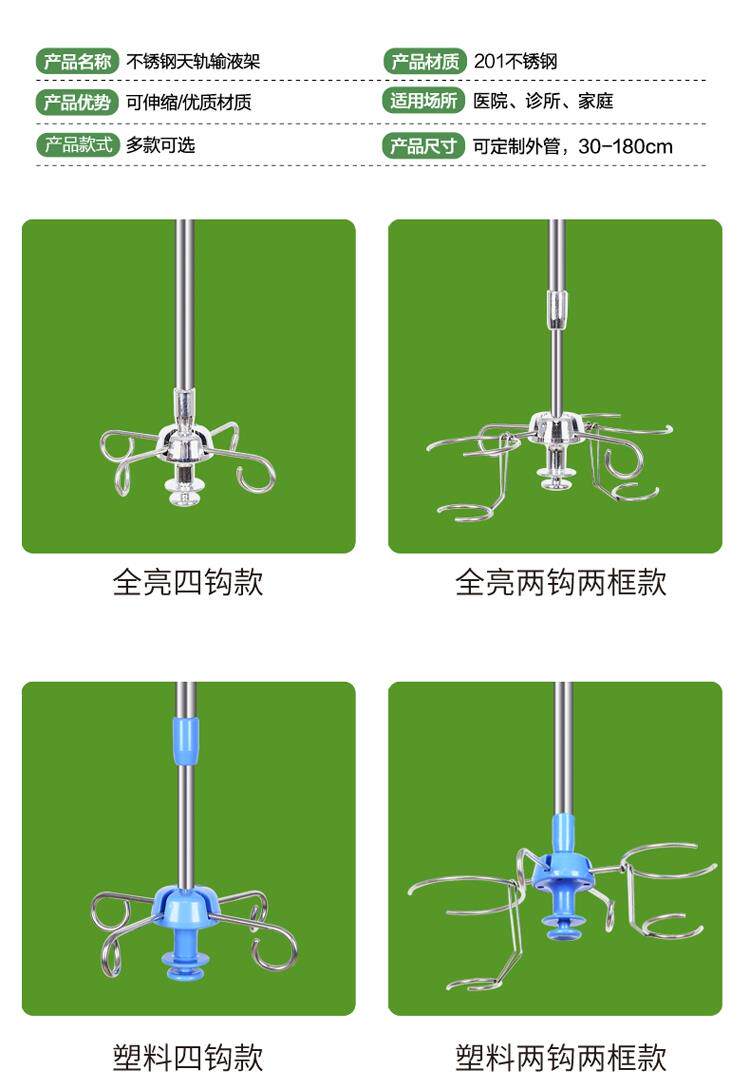 产品名称 不锈钢天轨输液架

产品材质 201不锈钢

产品优势 可伸缩/优质材质

适用场所 医院、诊所、家庭

产品款式 多款可选

产品尺寸 可定制外管，30-180cm

全亮四钩款

全亮两钩两框款

塑料四钩款

塑料两钩两框款