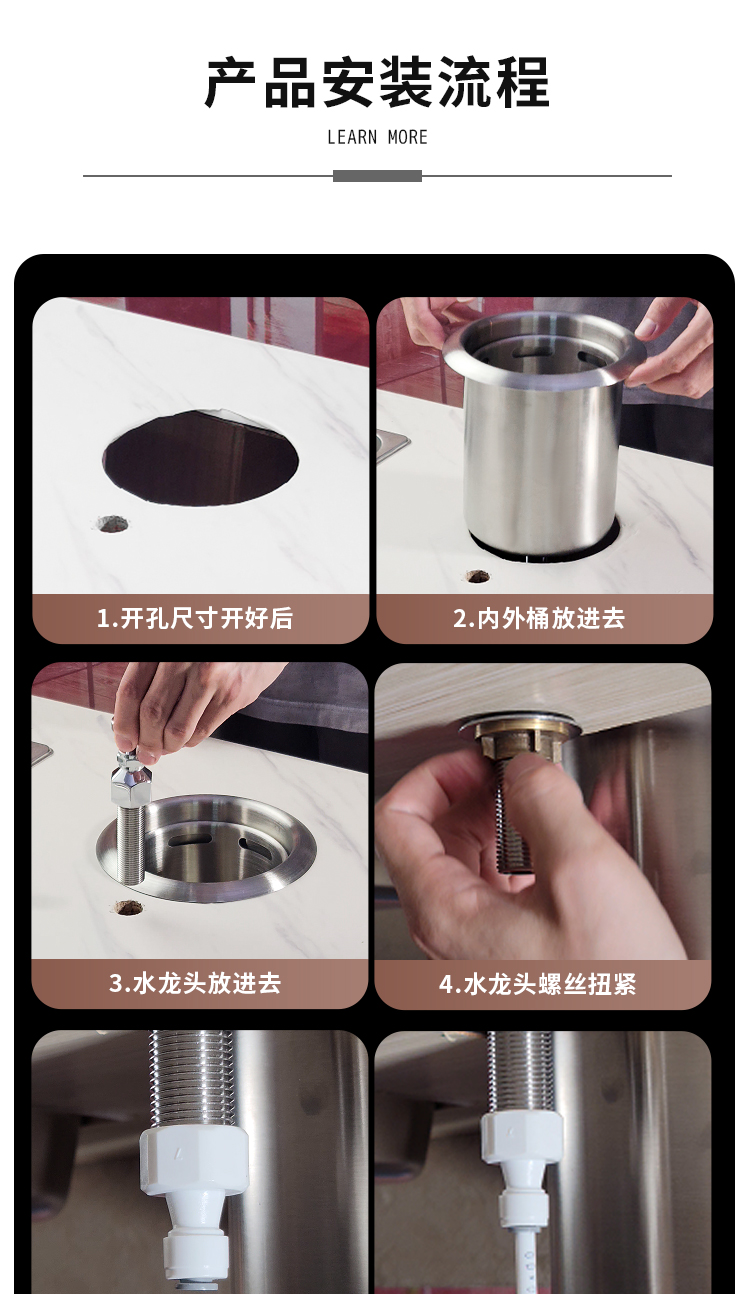 产品安装流程

LEARN MORE

1.开孔尺寸开好后

2.内外桶放进去

3.水龙头放进去

4.水龙头螺丝扭紧