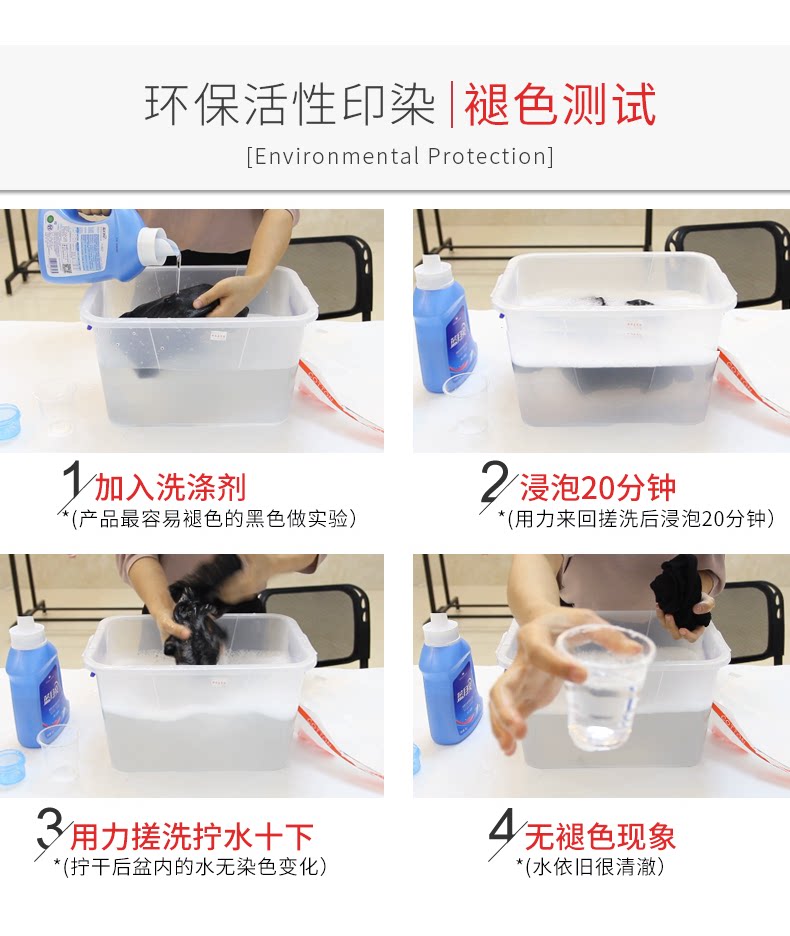 环保活性印染 | 褪色测试
[Environmental Protection]

1 加入洗涤剂
*(产品最容易褪色的黑色做实验)

2 浸泡20分钟
*(用力来回搓洗后浸泡20分钟)

3 用力搓洗拧水十下
*(拧干后盆内的水无染色变化)

4 无褪色现象
*(水依旧很清澈)