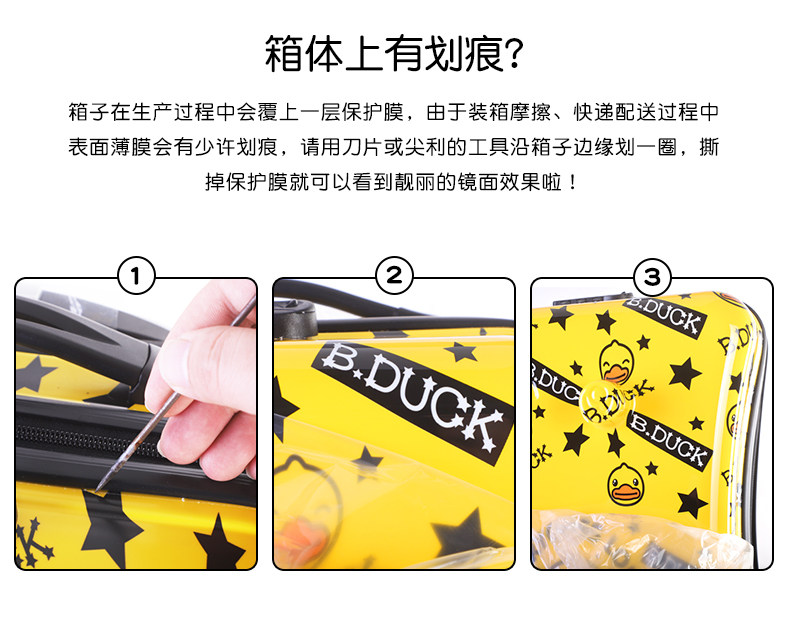 箱体上有划痕?

箱子在生产过程中会覆上一层保护膜，由于装箱摩擦、快递配送过程中表面薄膜会有少许划痕，请用刀片或尖利的工具沿箱子边缘划一圈，撕掉保护膜就可以看到靓丽的镜面效果啦！

1

2

B.DUCK

3

B.DUCK

B.DUCK

B.DUCK

B.DUCK