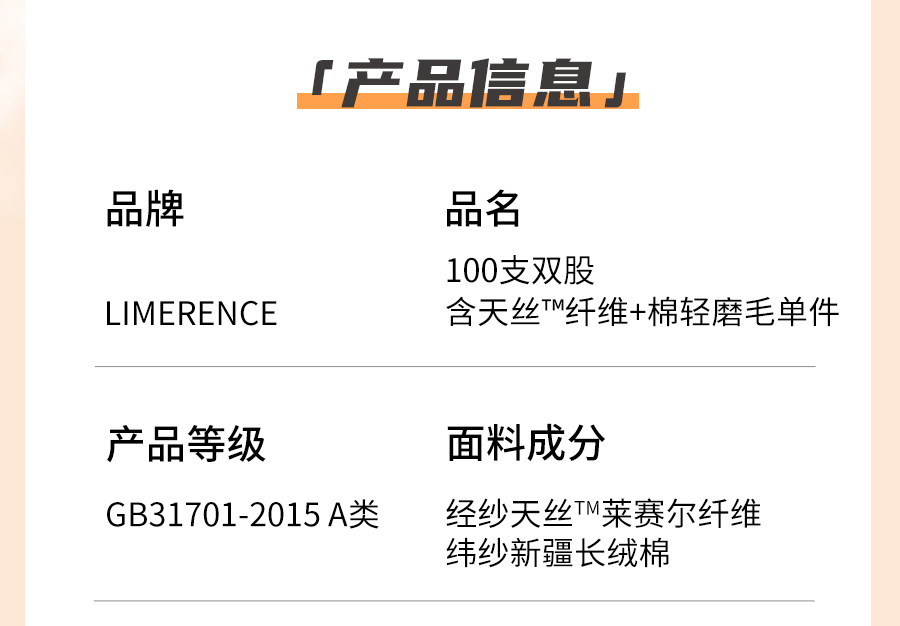 「产品信息」

品牌

LIMERENCE

品名

100支双股
含天丝™纤维+棉轻磨毛单件

产品等级

GB31701-2015 A类

面料成分

经纱天丝™莱赛尔纤维
纬纱新疆长绒棉