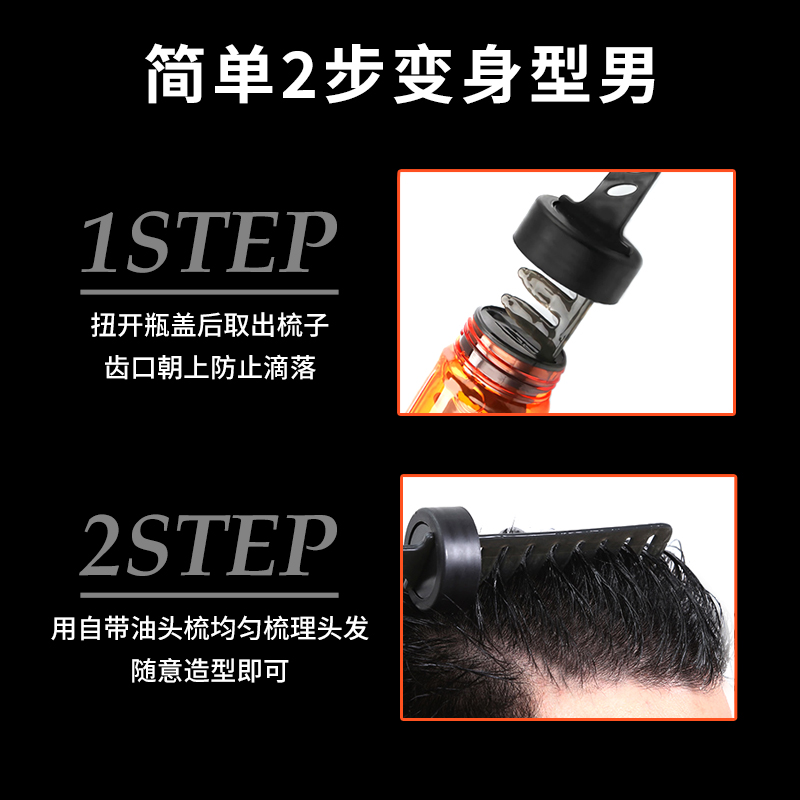 简单2步变身型男

1STEP

扭开瓶盖后取出梳子
齿口朝上防止滴落

2STEP

用自带油头梳均匀梳理头发
随意造型即可