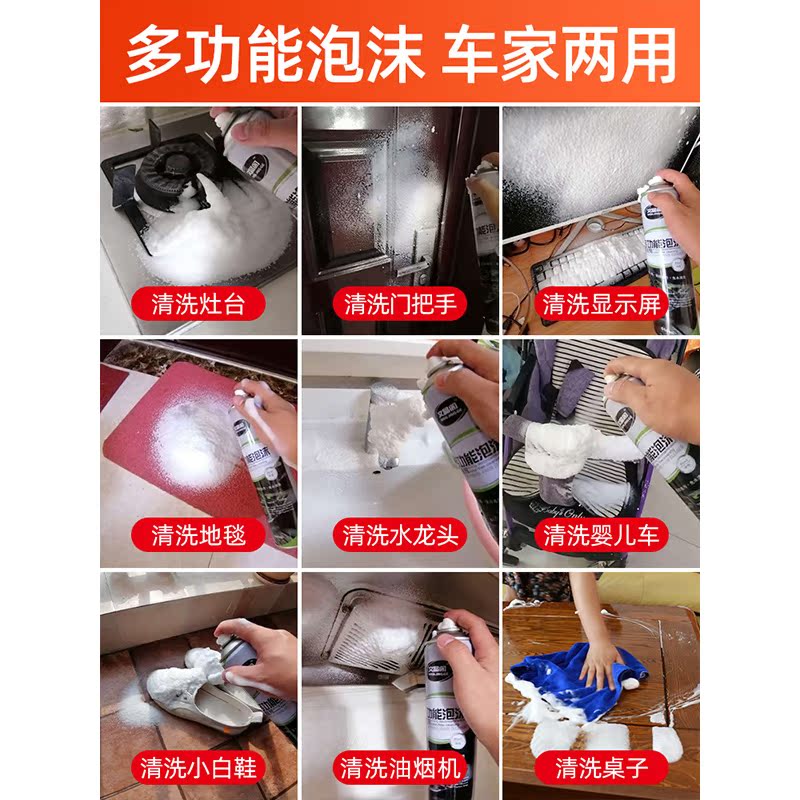 多功能泡沫 车家两用

清洗灶台

清洗门把手

清洗显示屏

清洗地毯

清洗水龙头

清洗婴儿车

清洗小白鞋

清洗油烟机

清洗桌子