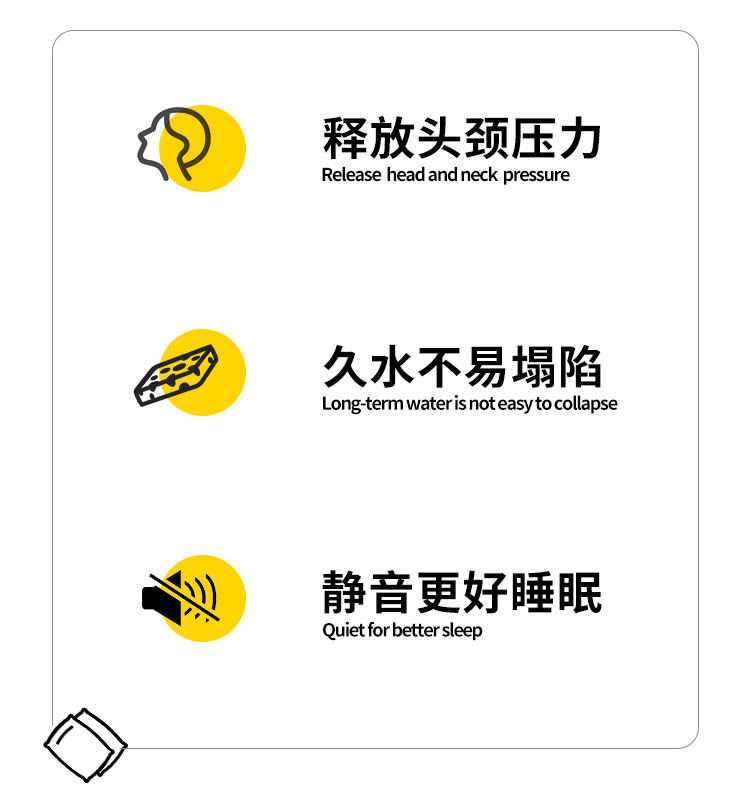 释放头颈压力
Release head and neck pressure

久水不易塌陷
Long-term water is not easy to collapse

静音更好睡眠
Quiet for better sleep