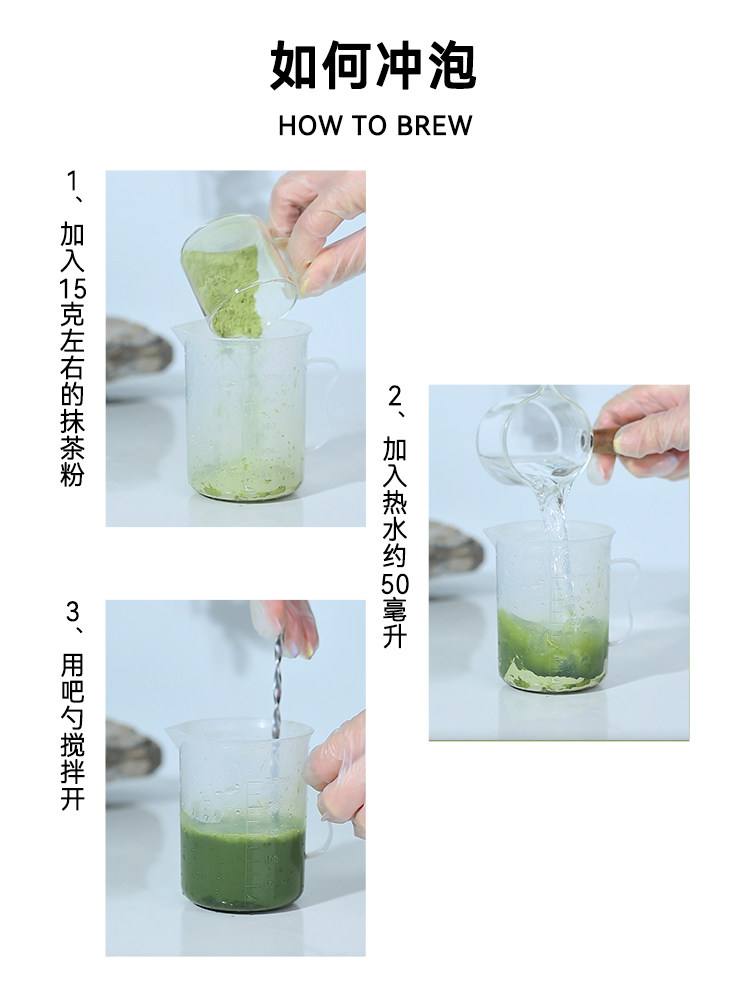 如何冲泡

HOW TO BREW

1、加入15克左右的抹茶粉

2、加入热水约50毫升

3、用吧勺搅拌开