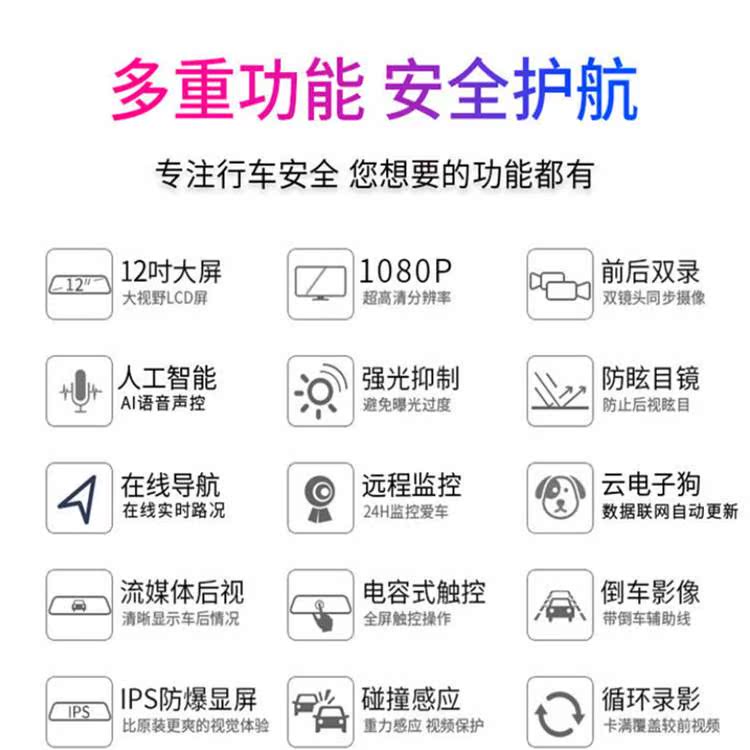 多重功能 安全护航

专注行车安全 您想要的功能都有

12"

12吋大屏
大视野LCD屏

1080P
超高清分辨率

前后双录
双镜头同步摄像

人工智能
AI语音声控

强光抑制
避免曝光过度

防眩目镜
防止后视眩目

在线导航
在线实时路况

远程监控
24H监控爱车

云电子狗
数据联网自动更新

流媒体后视
清晰显示车后情况

电容式触控
全屏触控操作

倒车影像
带倒车辅助线

IPS

IPS防爆显屏
比原装更爽的视觉体验

碰撞感应
重力感应 视频保护

循环录影
卡满覆盖较前视频