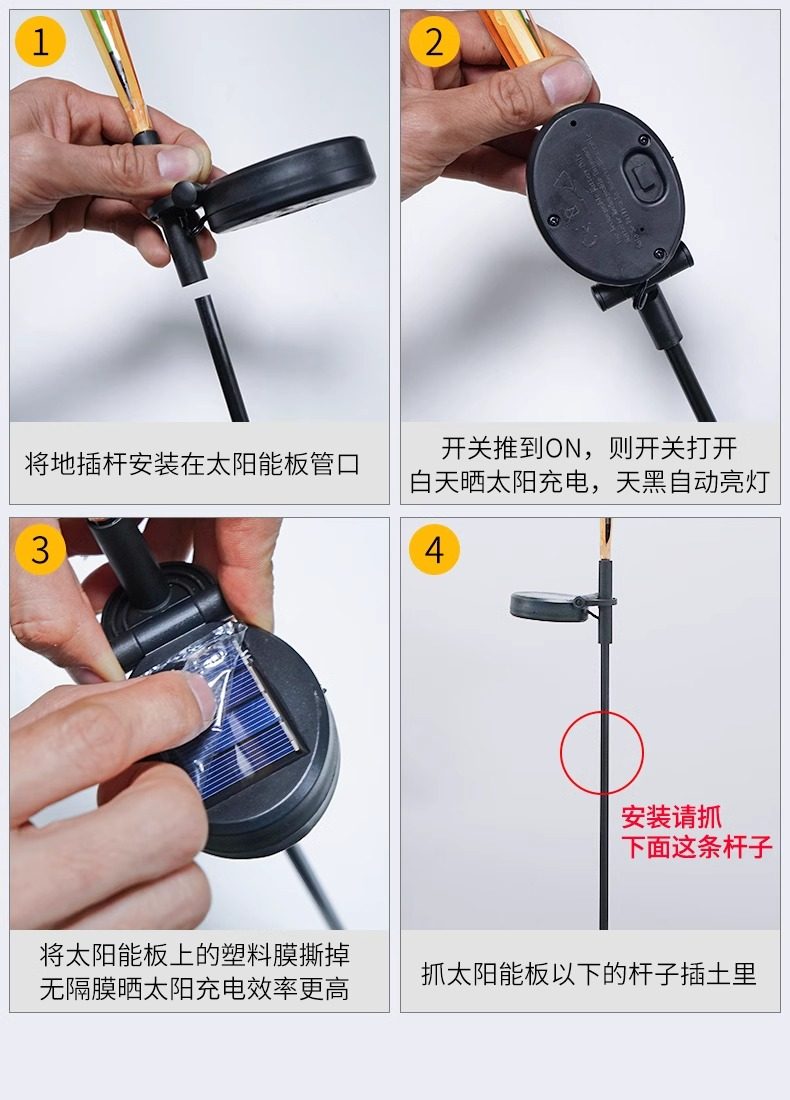 1

将地插杆安装在太阳能板管口

2

开关推到ON，则开关打开
白天晒太阳充电，天黑自动亮灯

3

将太阳能板上的塑料膜撕掉
无隔膜晒太阳充电效率更高

4

安装请抓
下面这条杆子

抓太阳能板以下的杆子插土里