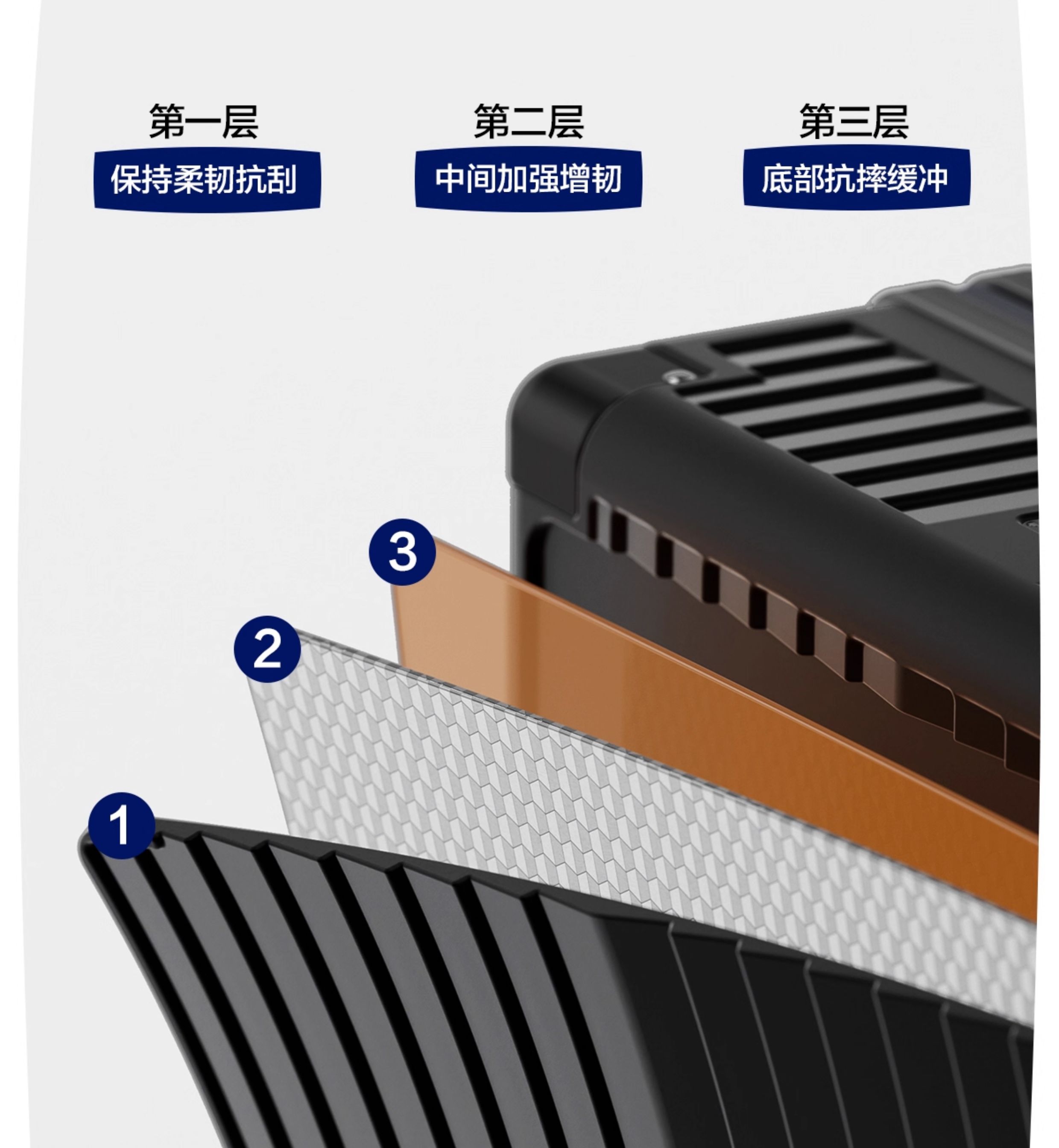 第一层
保持柔韧抗刮

第二层
中间加强增韧

第三层
底部抗摔缓冲

3

2

1