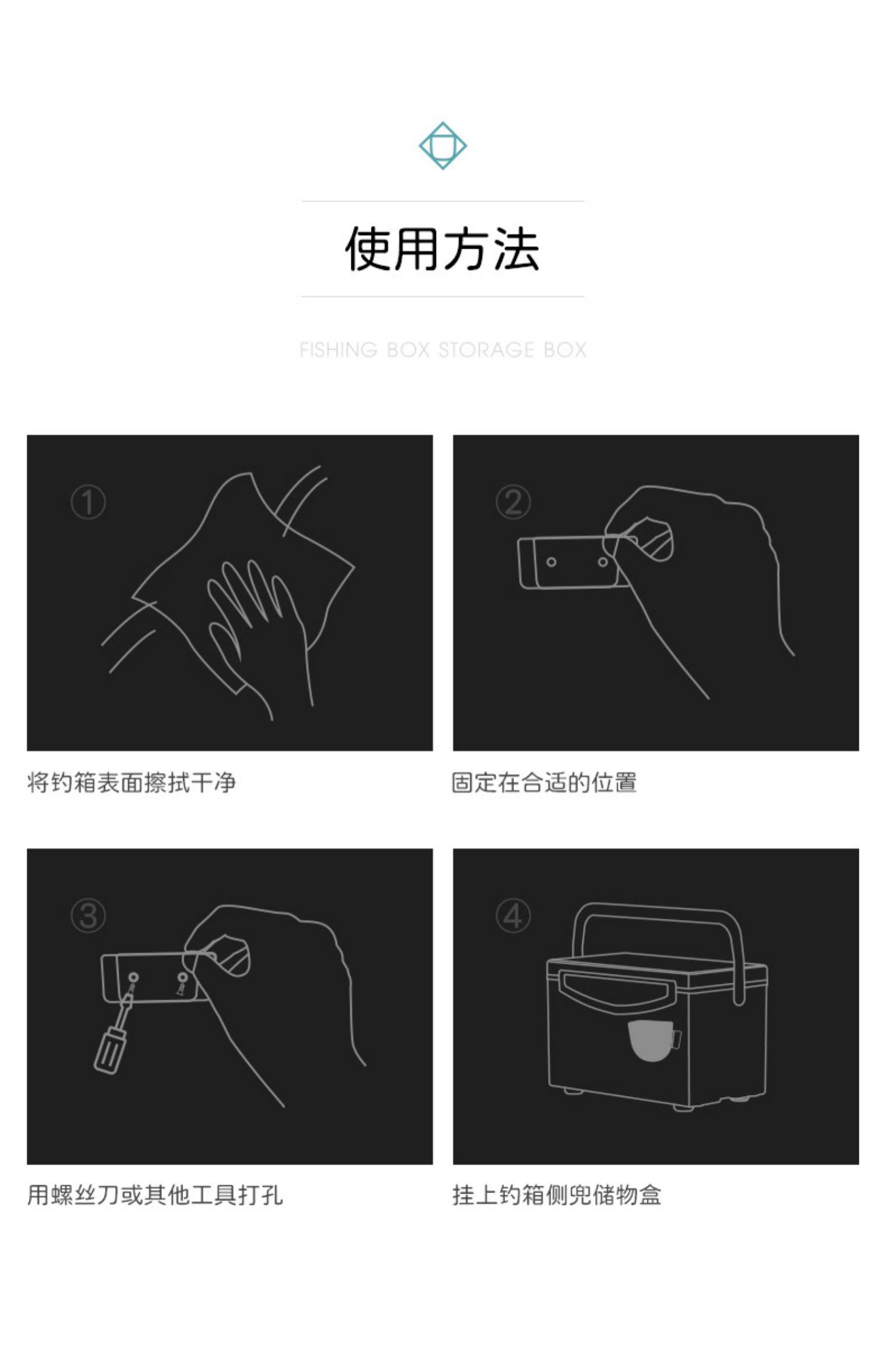 使用方法

FISHING BOX STORAGE BOX

①

将钓箱表面擦拭干净

②

固定在合适的位置

③

用螺丝刀或其他工具打孔

④

挂上钓箱侧兜储物盒