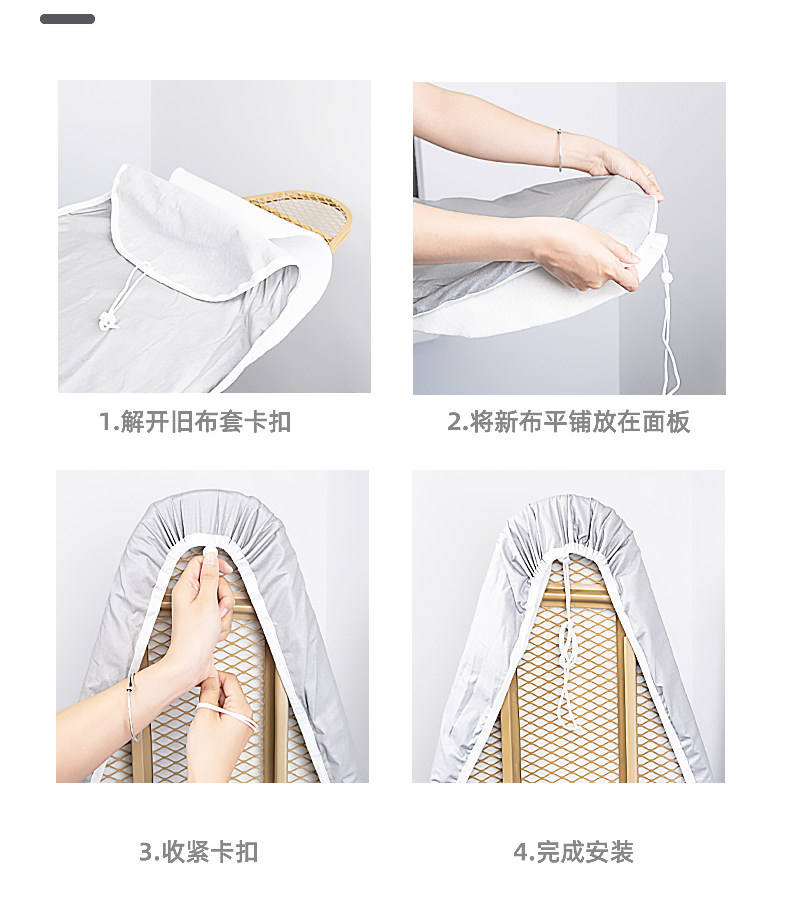 1.解开旧布套卡扣

2.将新布平铺放在面板

3.收紧卡扣

4.完成安装