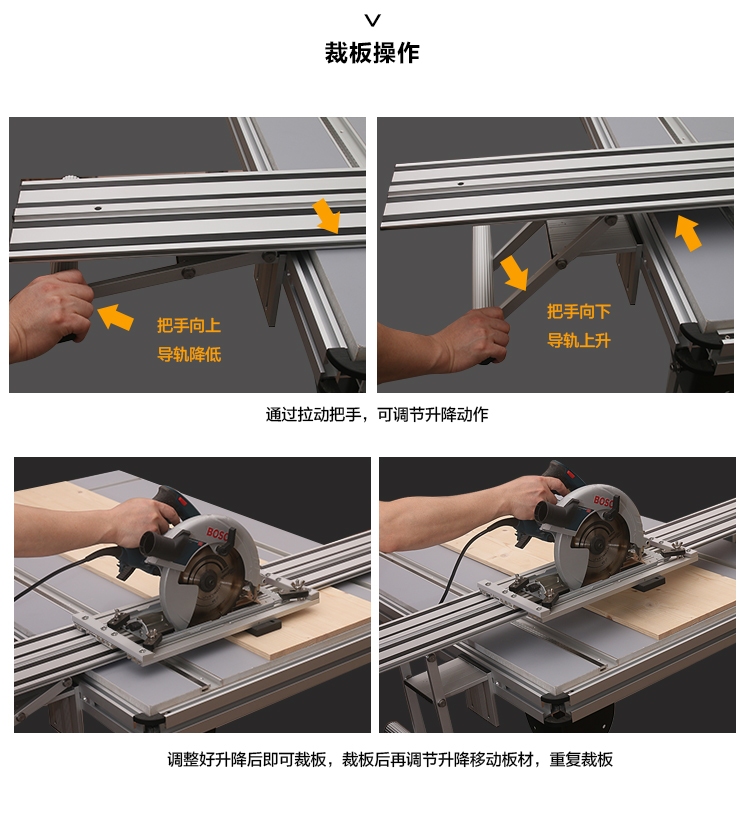 裁板操作

把手向上
导轨降低

把手向下
导轨上升

通过拉动把手，可调节升降动作

BOSCH

BOSCH

调整好升降后即可裁板，裁板后再调节升降移动板材，重复裁板