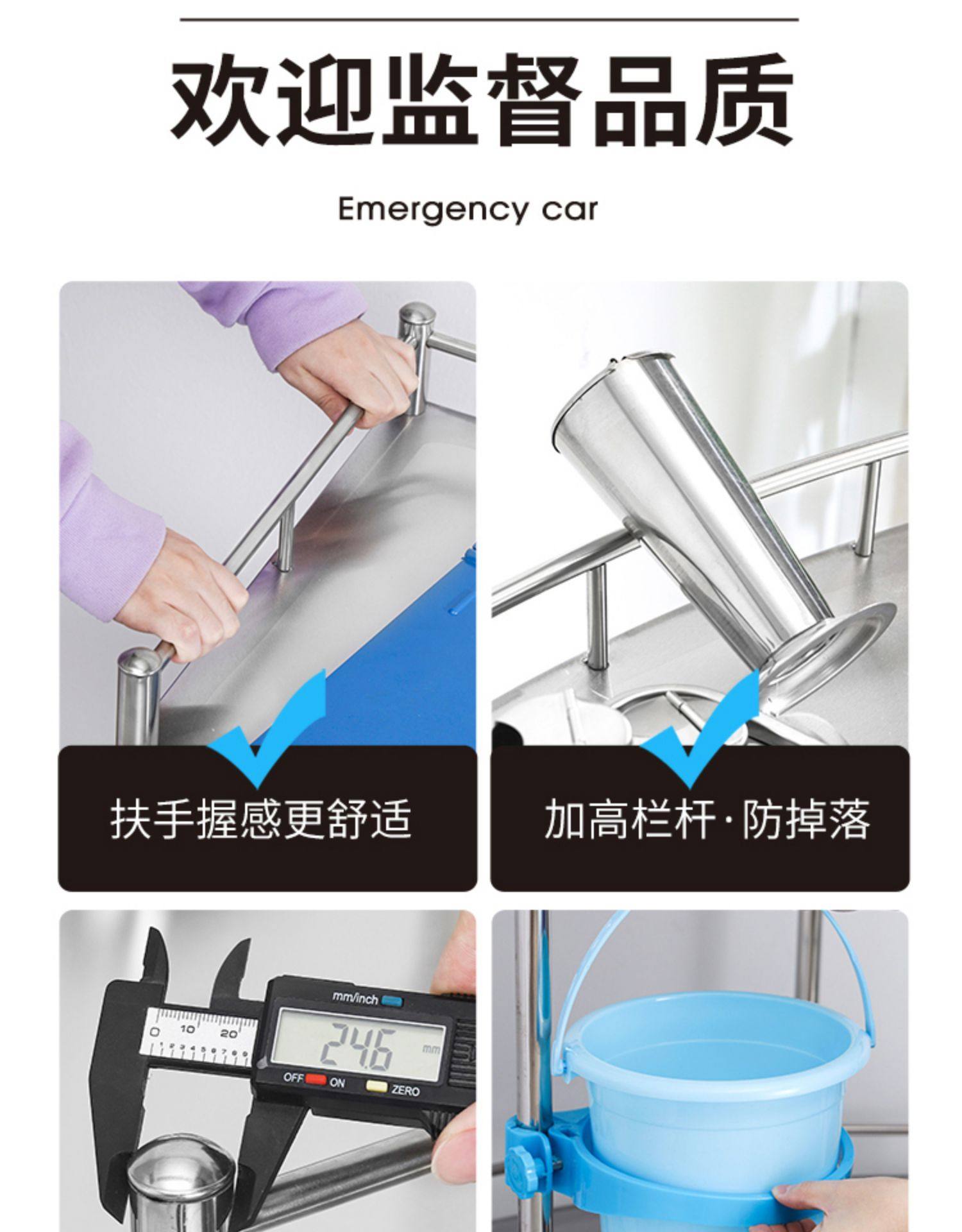 欢迎监督品质

Emergency car

扶手握感更舒适

加高栏杆·防掉落

mm/inch

0 10 20

24.6 mm

OFF ON ZERO