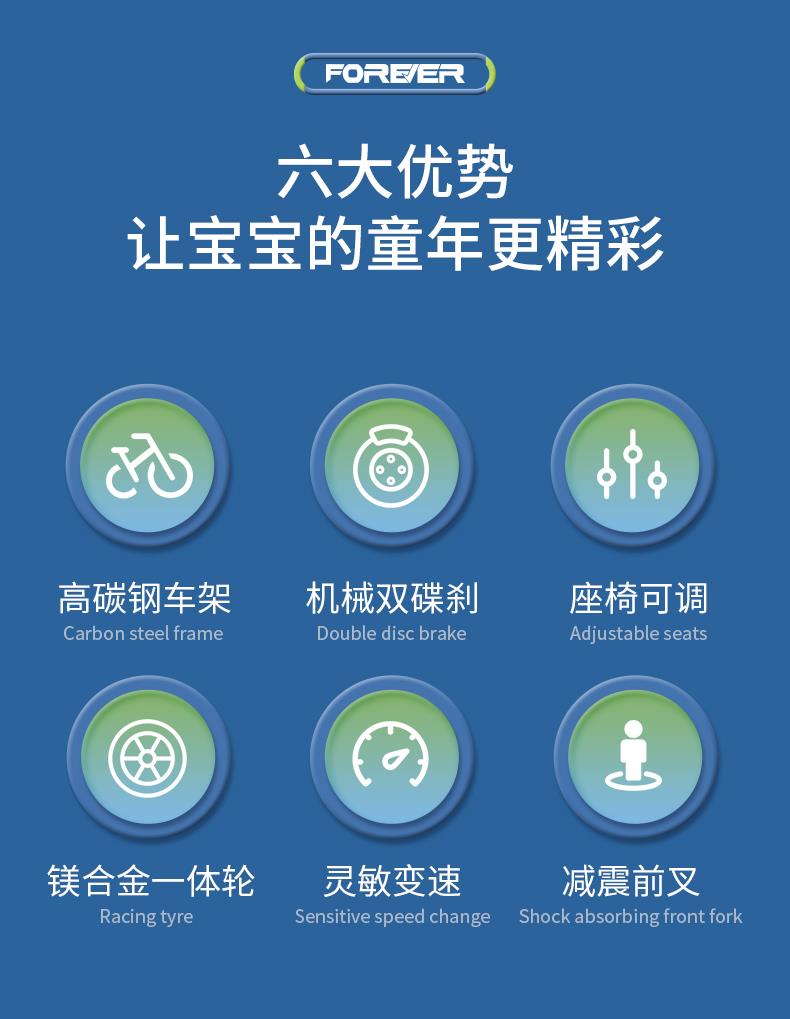 FOREVER

六大优势
让宝宝的童年更精彩

高碳钢车架
Carbon steel frame

机械双碟刹
Double disc brake

座椅可调
Adjustable seats

镁合金一体轮
Racing tyre

灵敏变速
Sensitive speed change

减震前叉
Shock absorbing front fork