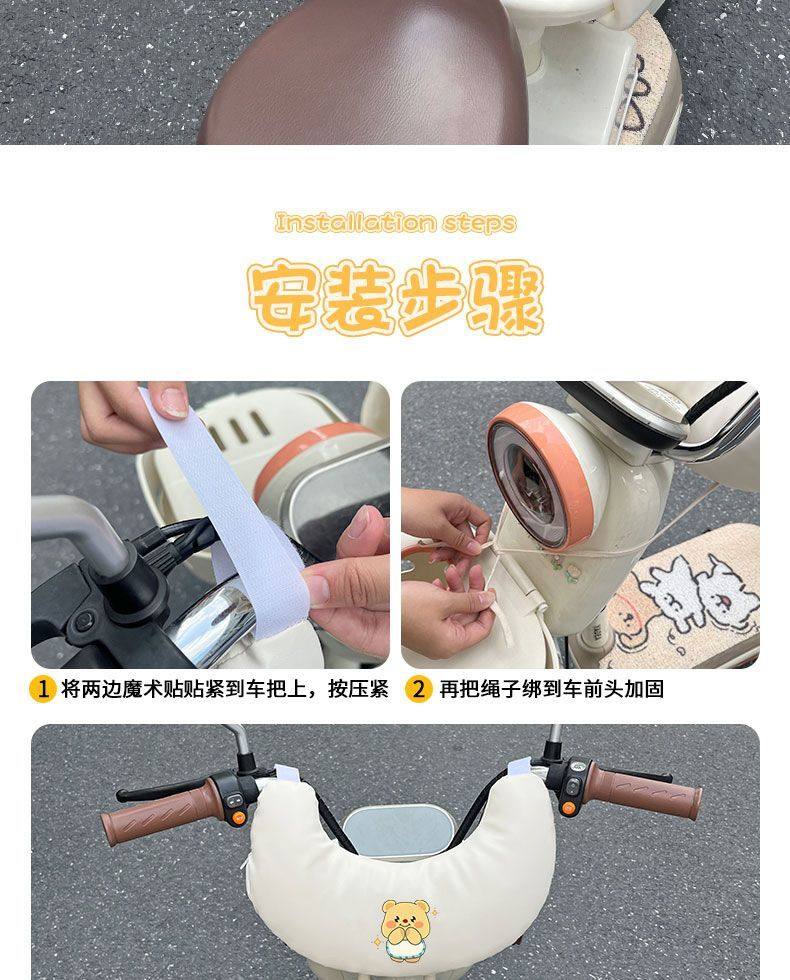 Installation steps

安装步骤

1 将两边魔术贴贴紧到车把上，按压紧

2 再把绳子绑到车前头加固