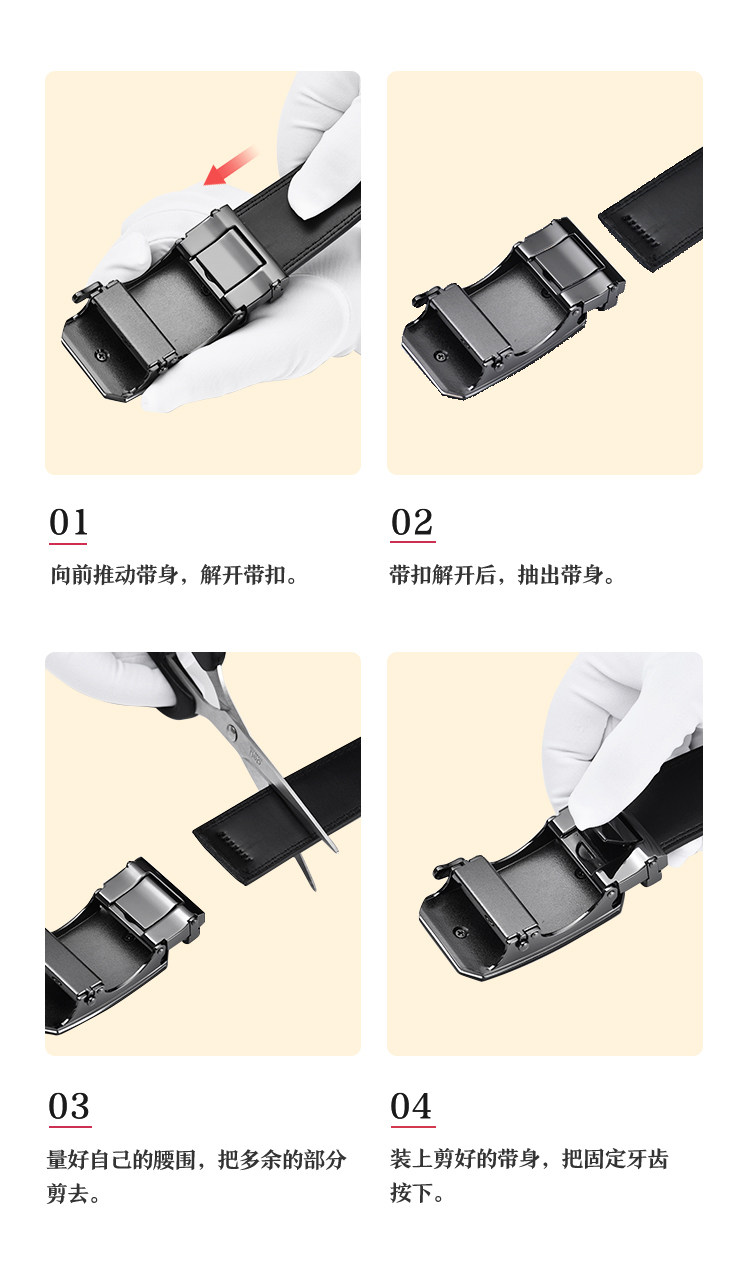 01

向前推动带身，解开带扣。

02

带扣解开后，抽出带身。

03

量好自己的腰围，把多余的部分剪去。

04

装上剪好的带身，把固定牙齿按下。