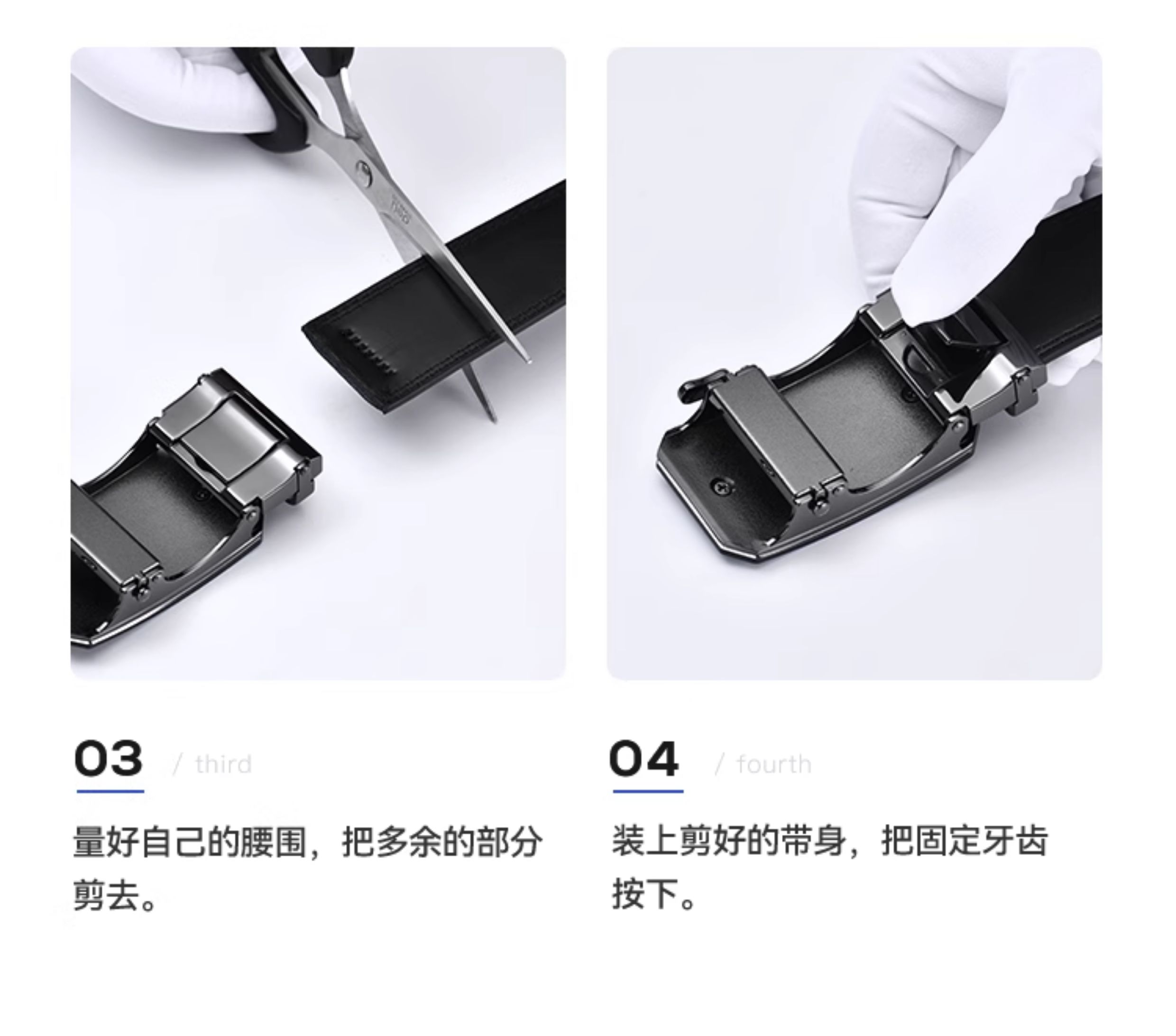 03 / third

量好自己的腰围，把多余的部分剪去。

04 / fourth

装上剪好的带身，把固定牙齿按下。