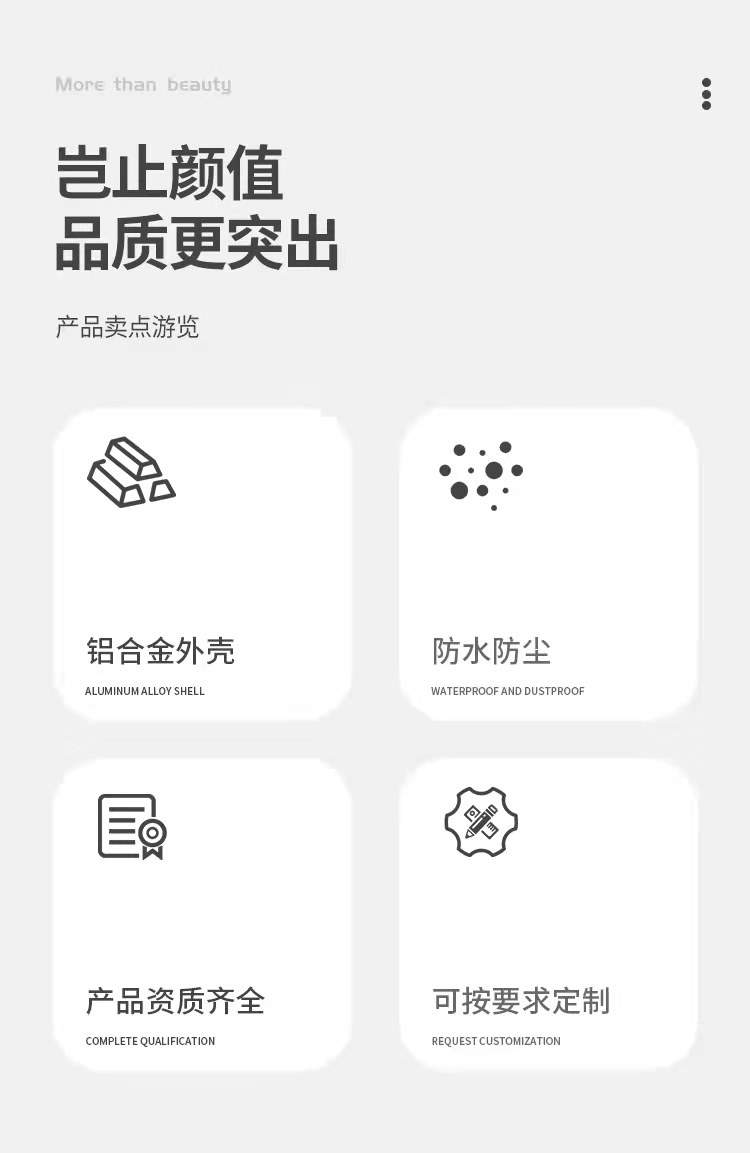 More than beauty

岂止颜值
品质更突出

产品卖点游览

铝合金外壳
ALUMINUM ALLOY SHELL

防水防尘
WATERPROOF AND DUSTPROOF

产品资质齐全
COMPLETE QUALIFICATION

可按要求定制
REQUEST CUSTOMIZATION