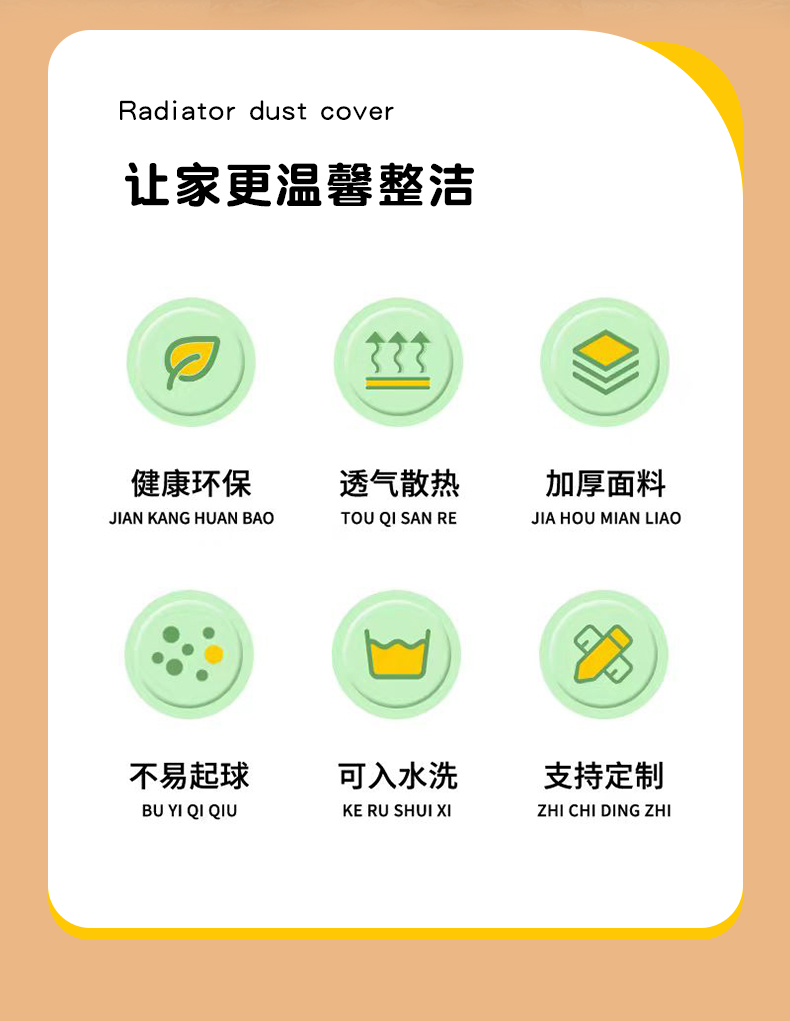 Radiator dust cover

让家更温馨整洁

健康环保
JIAN KANG HUAN BAO

透气散热
TOU QI SAN RE

加厚面料
JIA HOU MIAN LIAO

不易起球
BU YI QI QIU

可入水洗
KE RU SHUI XI

支持定制
ZHI CHI DING ZHI