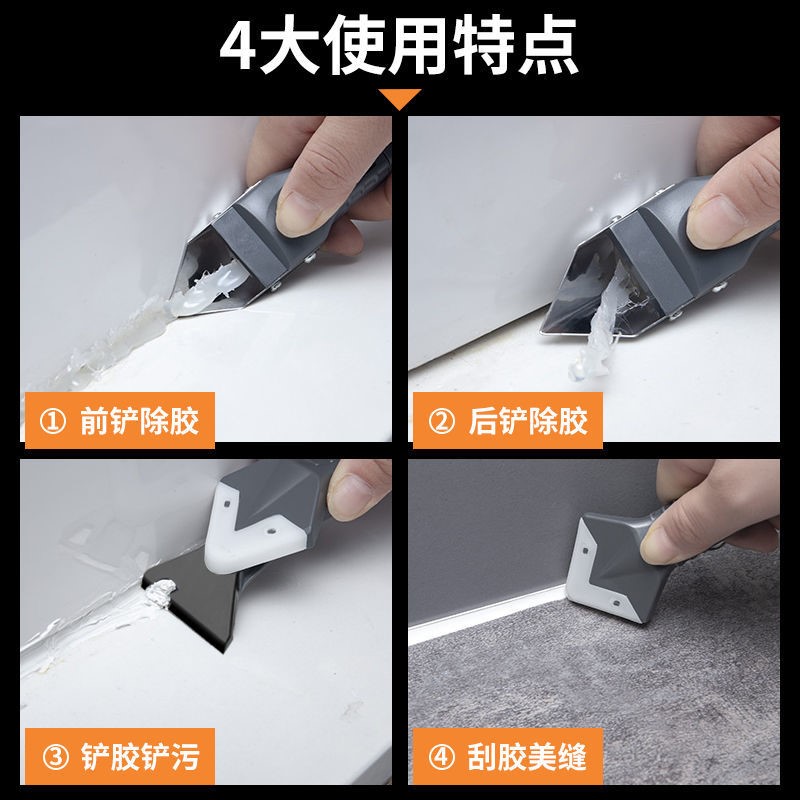 4大使用特点

① 前铲除胶

② 后铲除胶

③ 铲胶铲污

④ 刮胶美缝