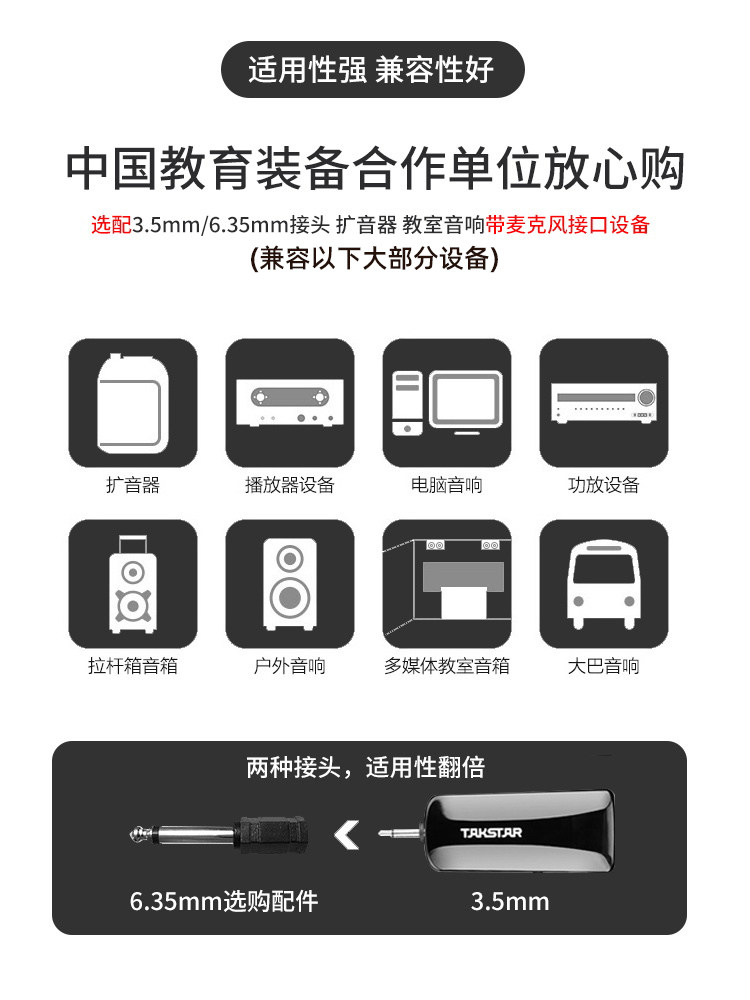 适用性强 兼容性好

中国教育装备合作单位放心购

选配3.5mm/6.35mm接头 扩音器 教室音响带麦克风接口设备
(兼容以下大部分设备)

扩音器
播放器设备
电脑音响
功放设备
拉杆箱音箱
户外音响
多媒体教室音箱
大巴音响

两种接头，适用性翻倍

TAKSTAR

6.35mm选购配件
3.5mm