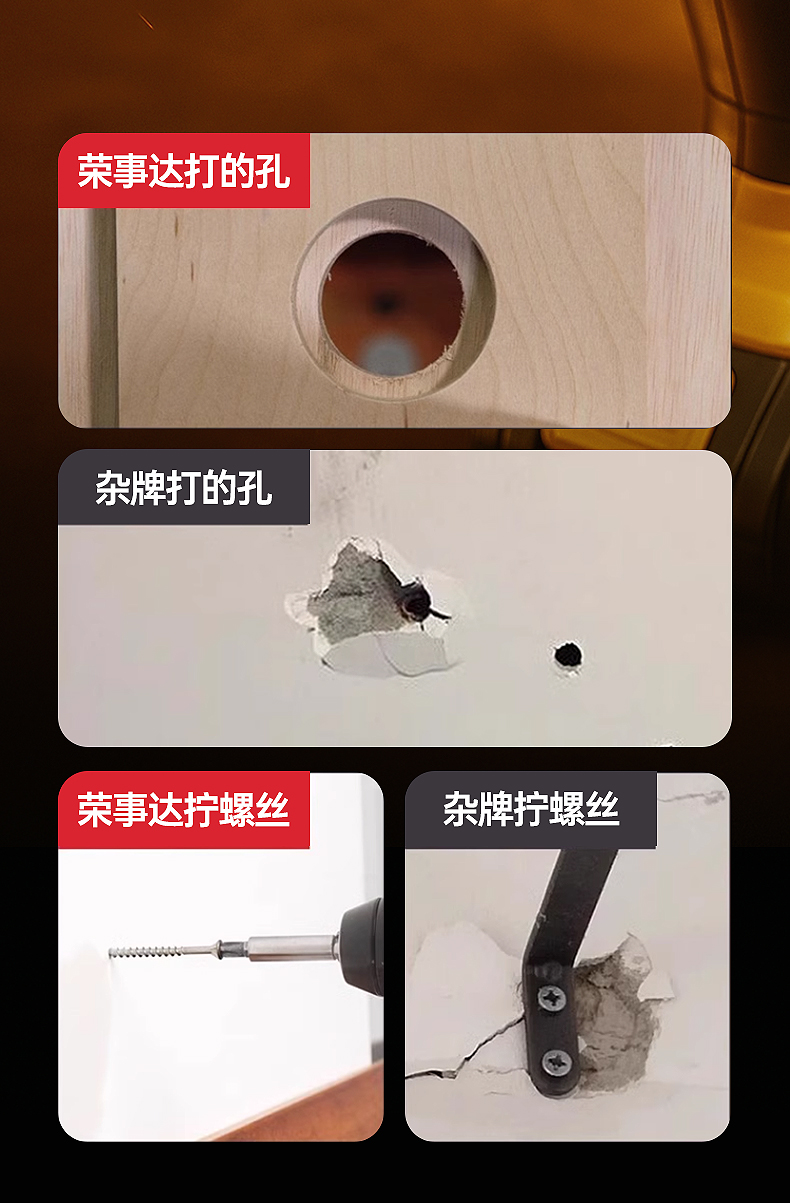 荣事达打的孔

杂牌打的孔

荣事达拧螺丝

杂牌拧螺丝