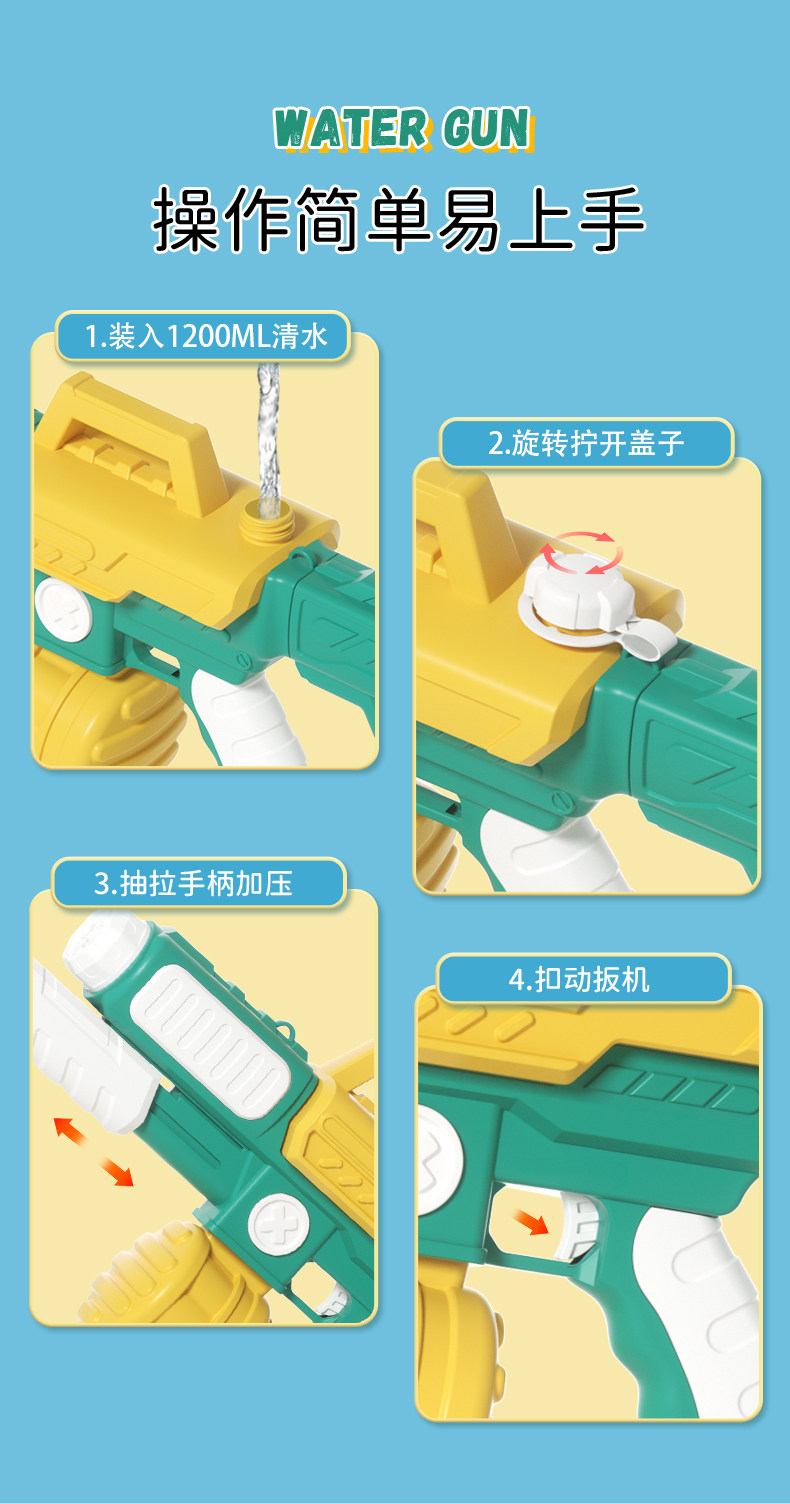 WATER GUN
操作简单易上手

1.装入1200ML清水

2.旋转拧开盖子

3.抽拉手柄加压

4.扣动扳机