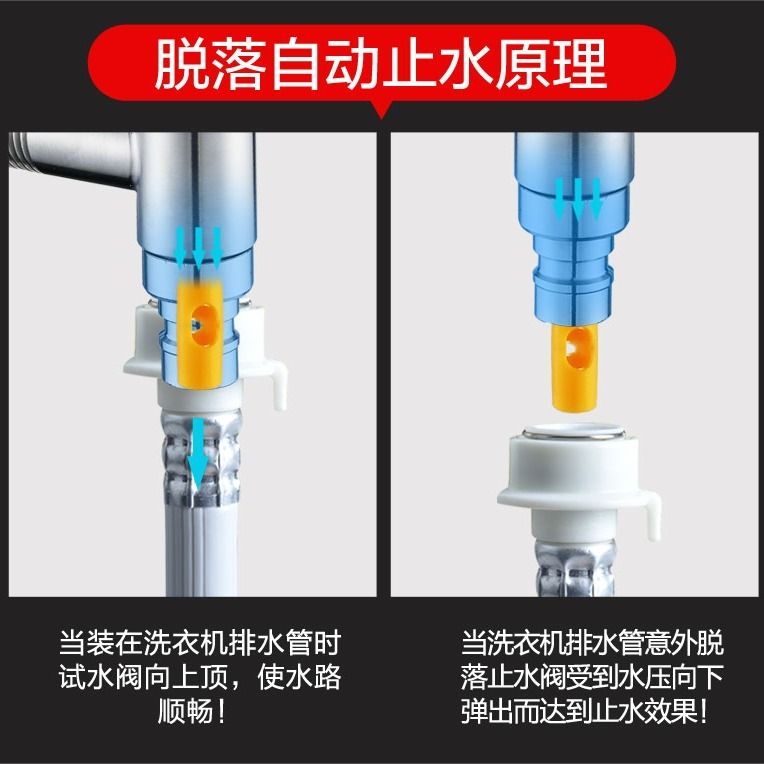 脱落自动止水原理

当装在洗衣机排水管时试水阀向上顶，使水路顺畅！

当洗衣机排水管意外脱落止水阀受到水压向下弹出而达到止水效果！