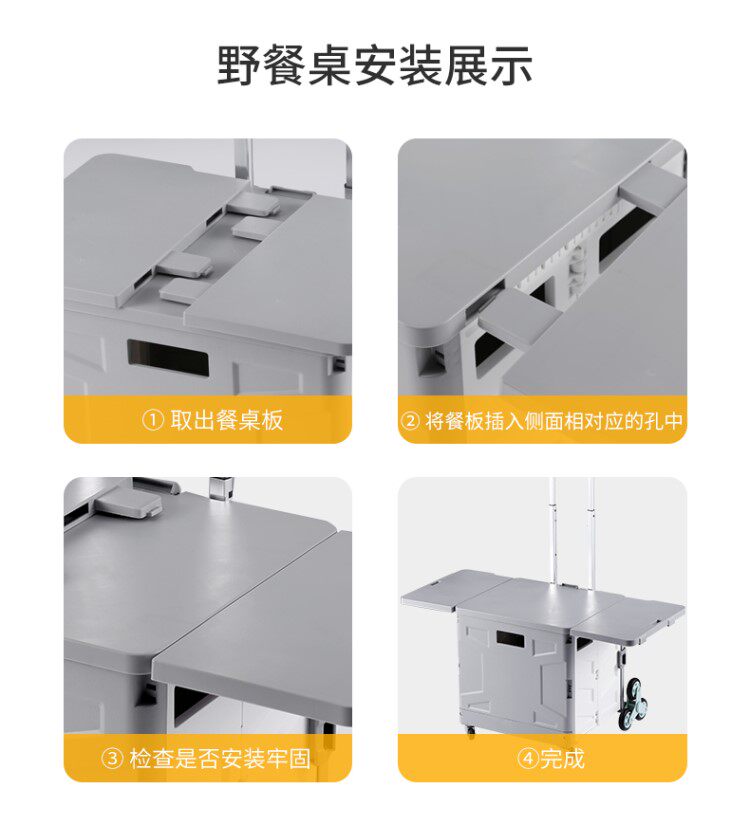 野餐桌安装展示

① 取出餐桌板

② 将餐板插入侧面相对应的孔中

③ 检查是否安装牢固

④完成