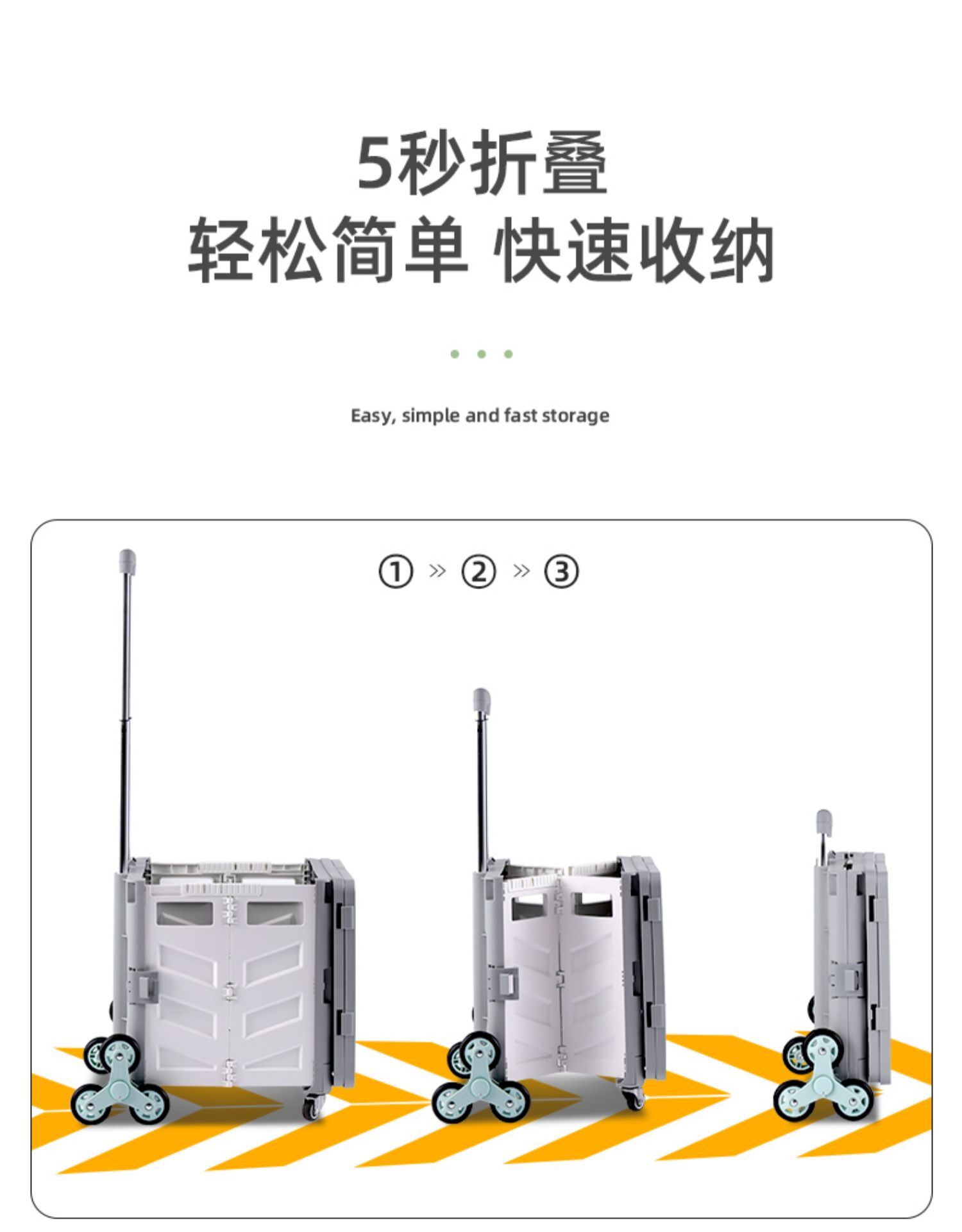 5秒折叠
轻松简单 快速收纳

Easy, simple and fast storage

① » ② » ③