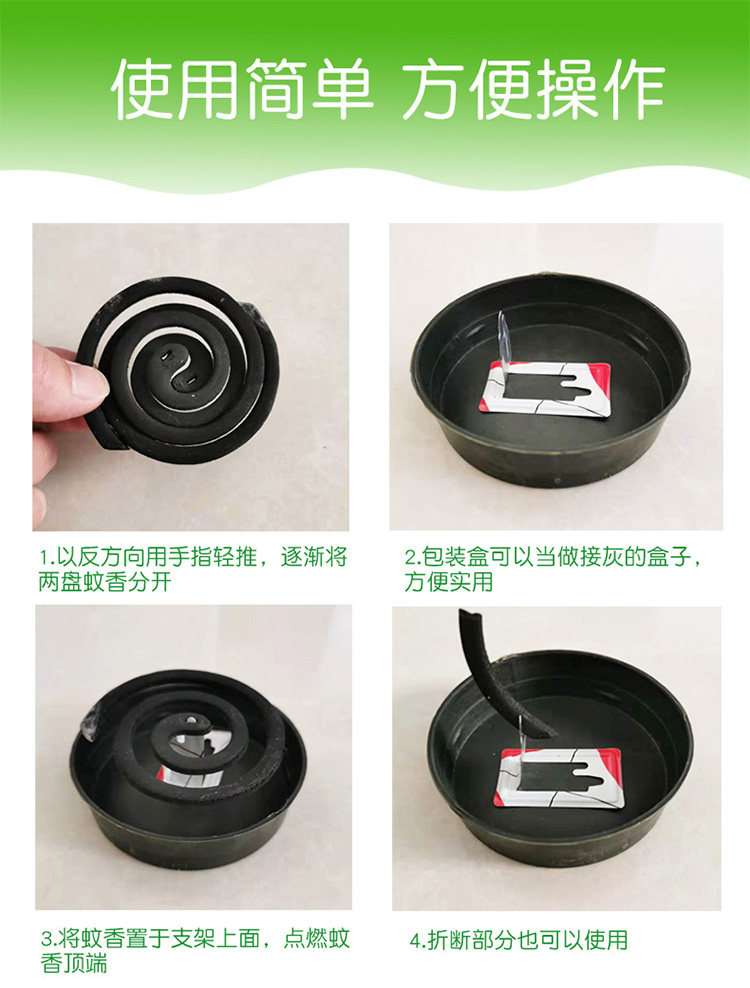 使用简单 方便操作

1.以反方向用手指轻推，逐渐将两盘蚊香分开

2.包装盒可以当做接灰的盒子，方便实用

3.将蚊香置于支架上面，点燃蚊香顶端

4.折断部分也可以使用